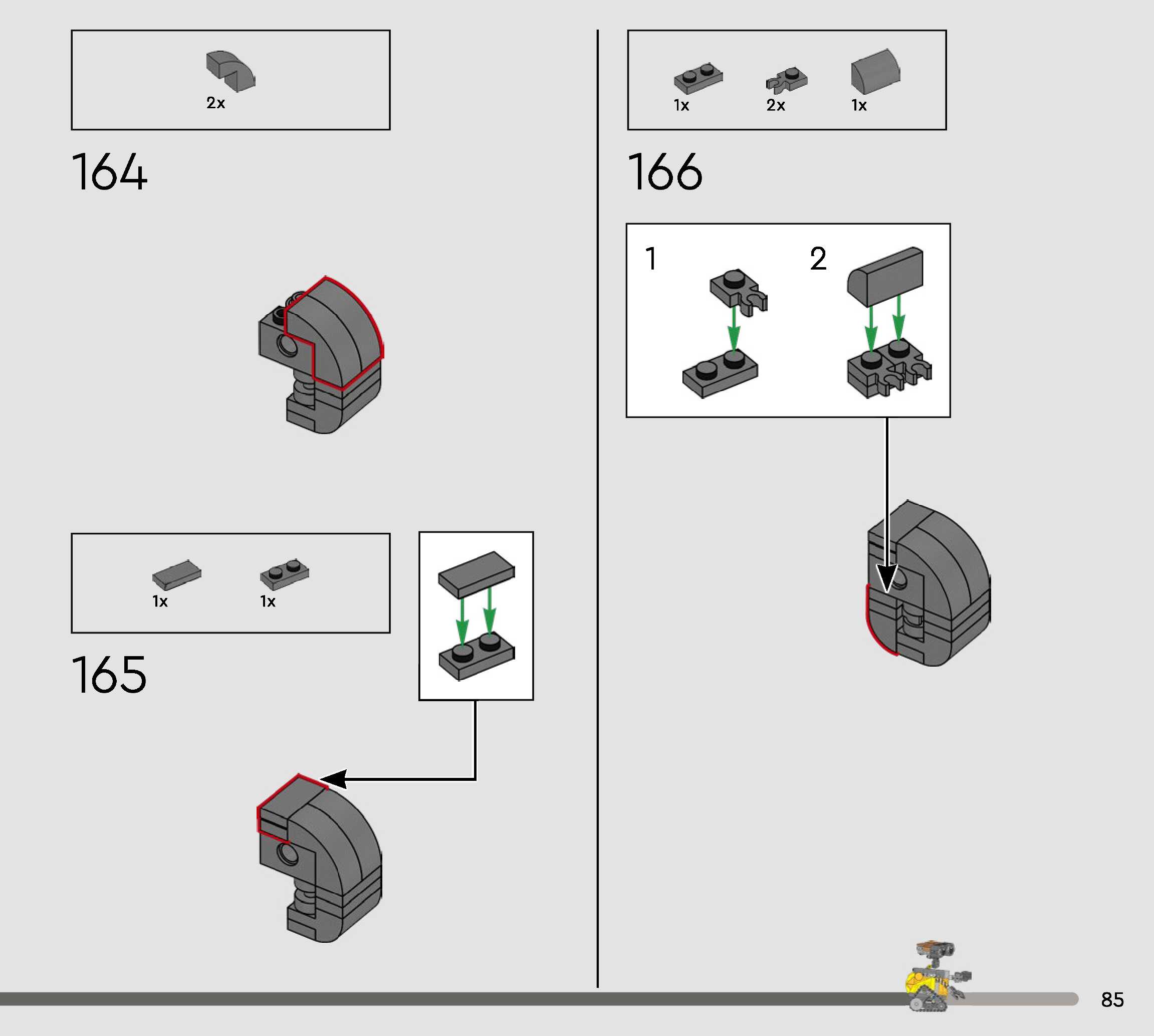 2x

164

1x 1x

165

1x 2x 1x

166

1 2

85