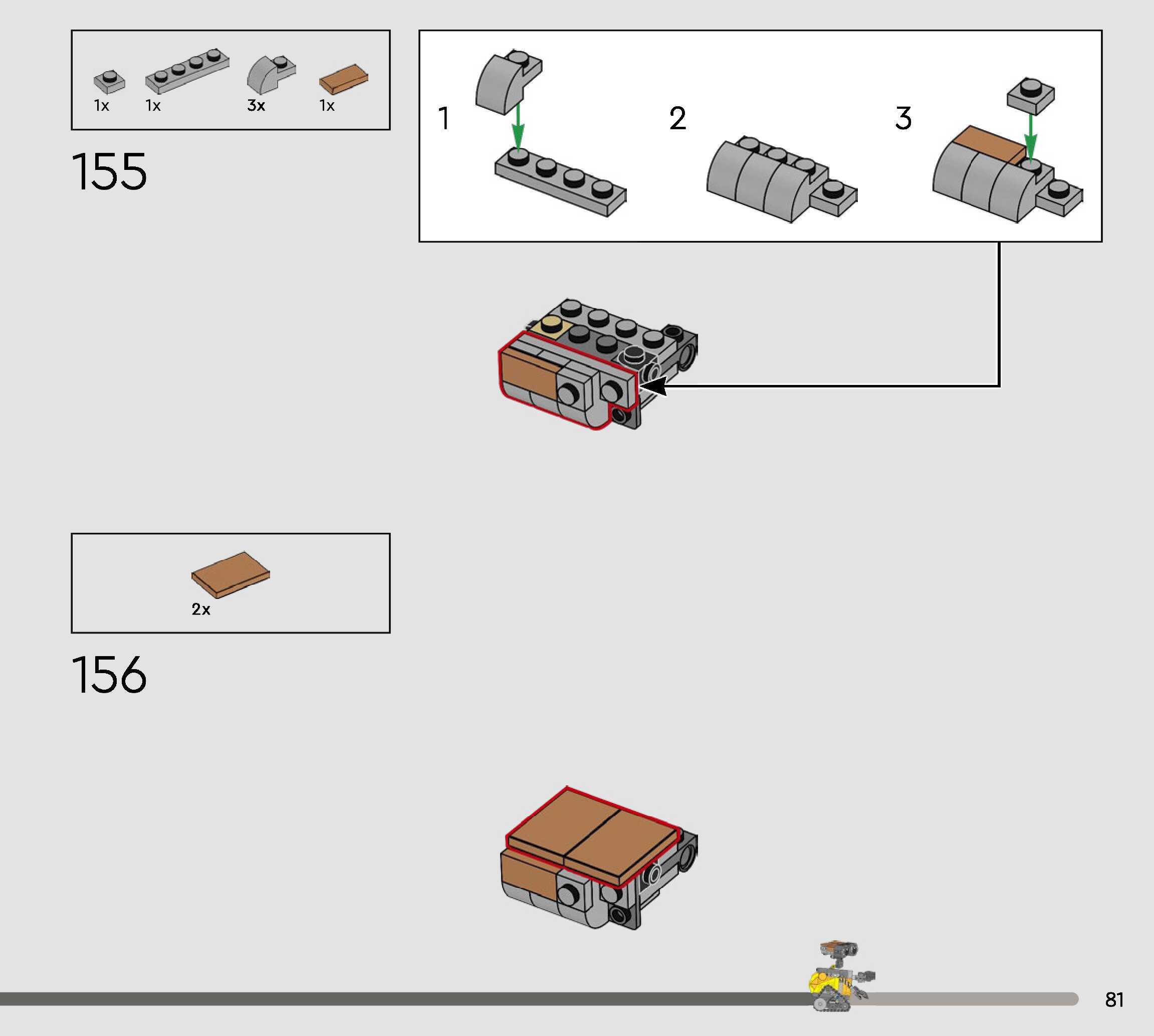 1x 1x 3x 1x

155

1

2

3

2x

156

81