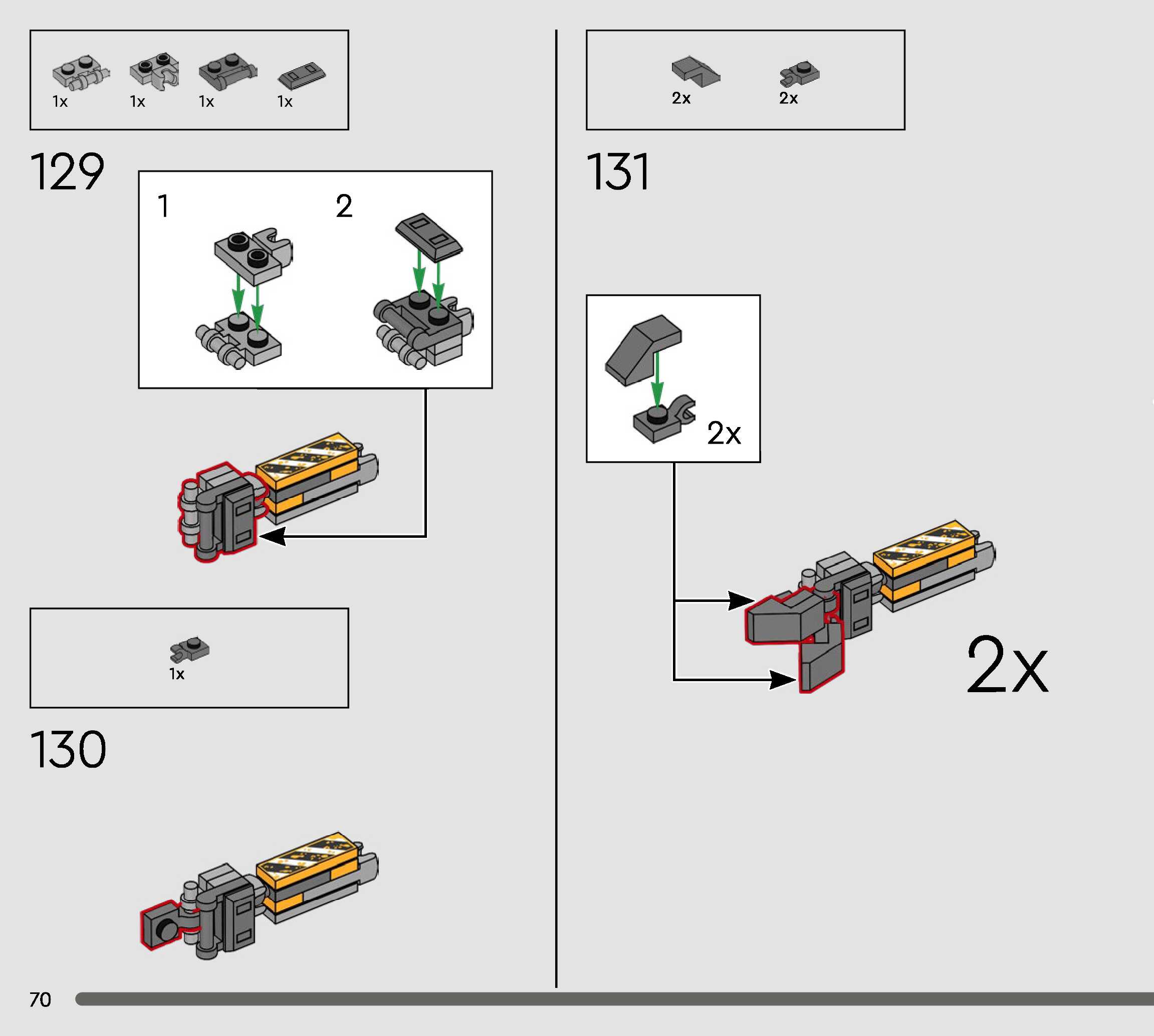 1x 1x 1x 1x

129

1

2

1x

130

2x 2x

131

2x

2x

70