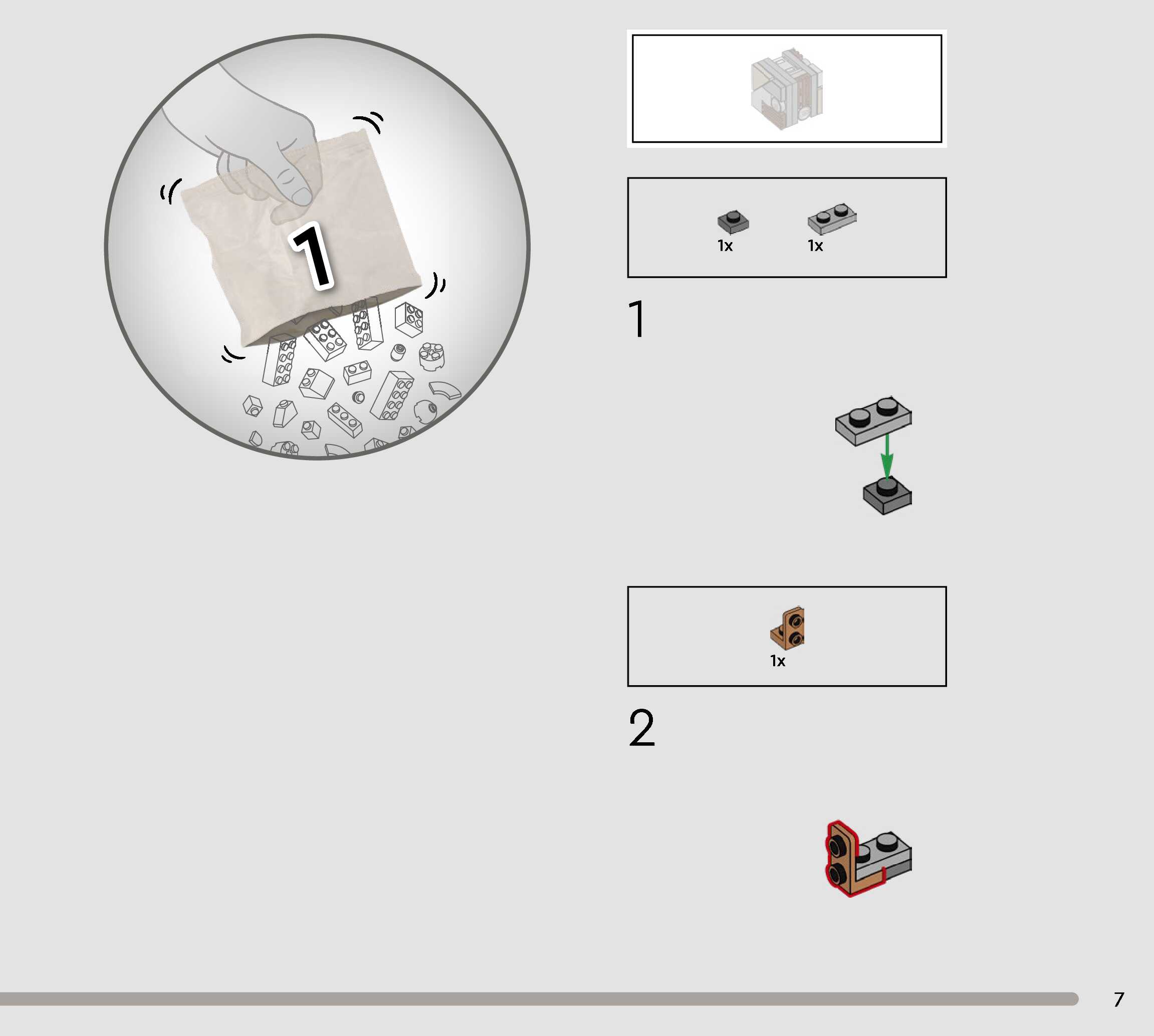 1

1x 1x

1

1x

2

7