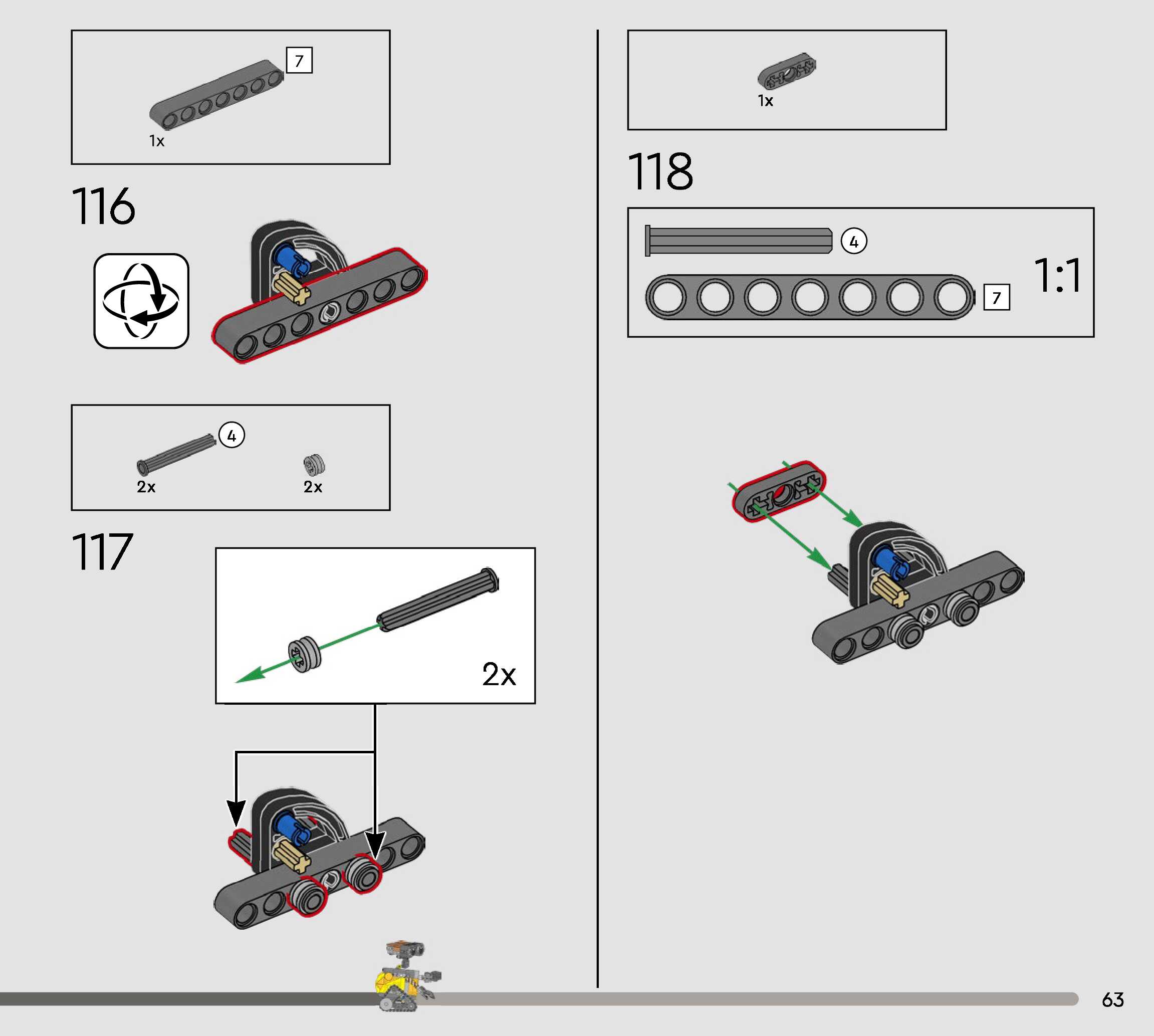 7

1x

116

4

2x

2x

117

2x

1x

118

4

7

1:1

63