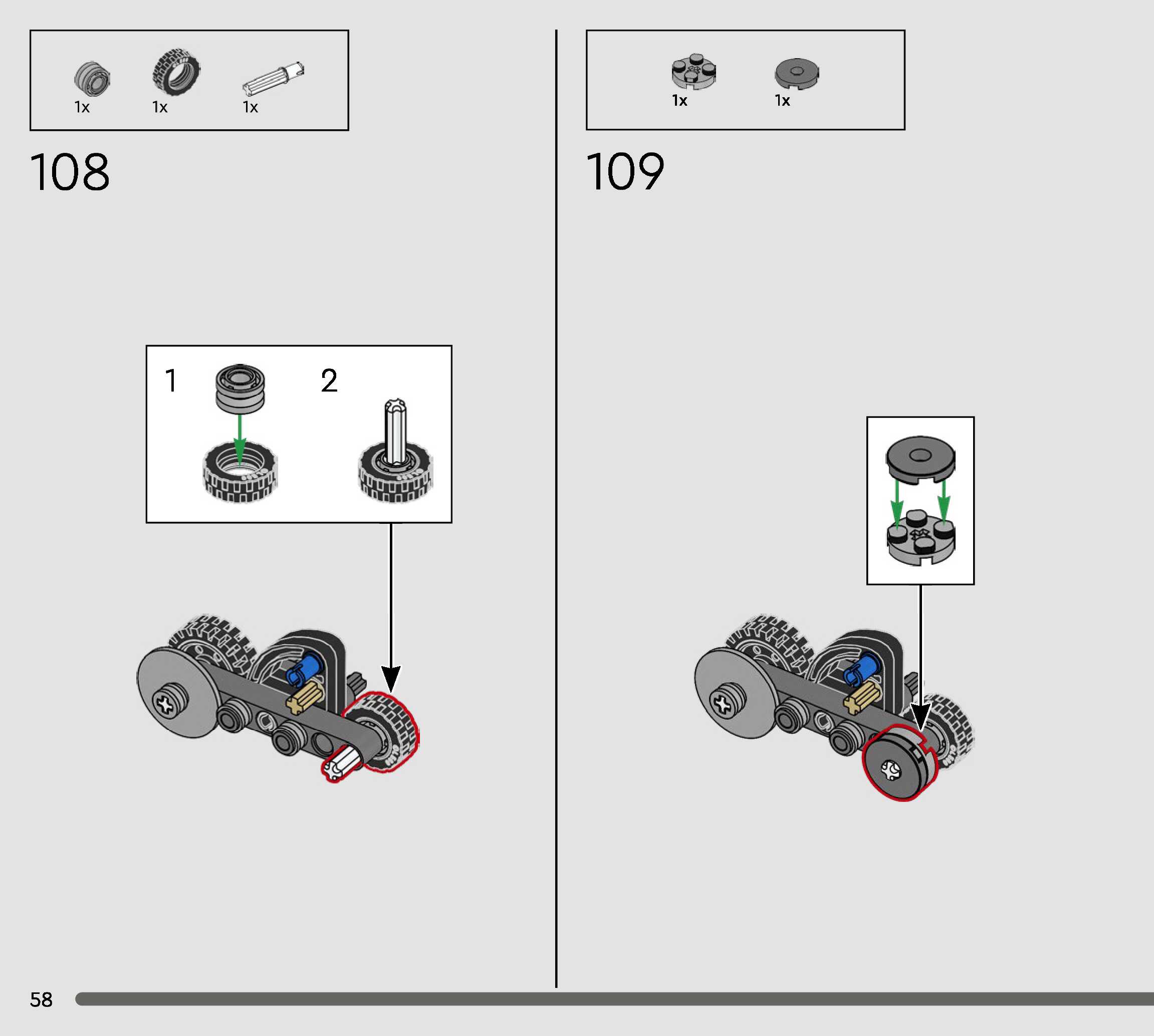 1x 1x 1x

108

1 2

1x 1x

109

58