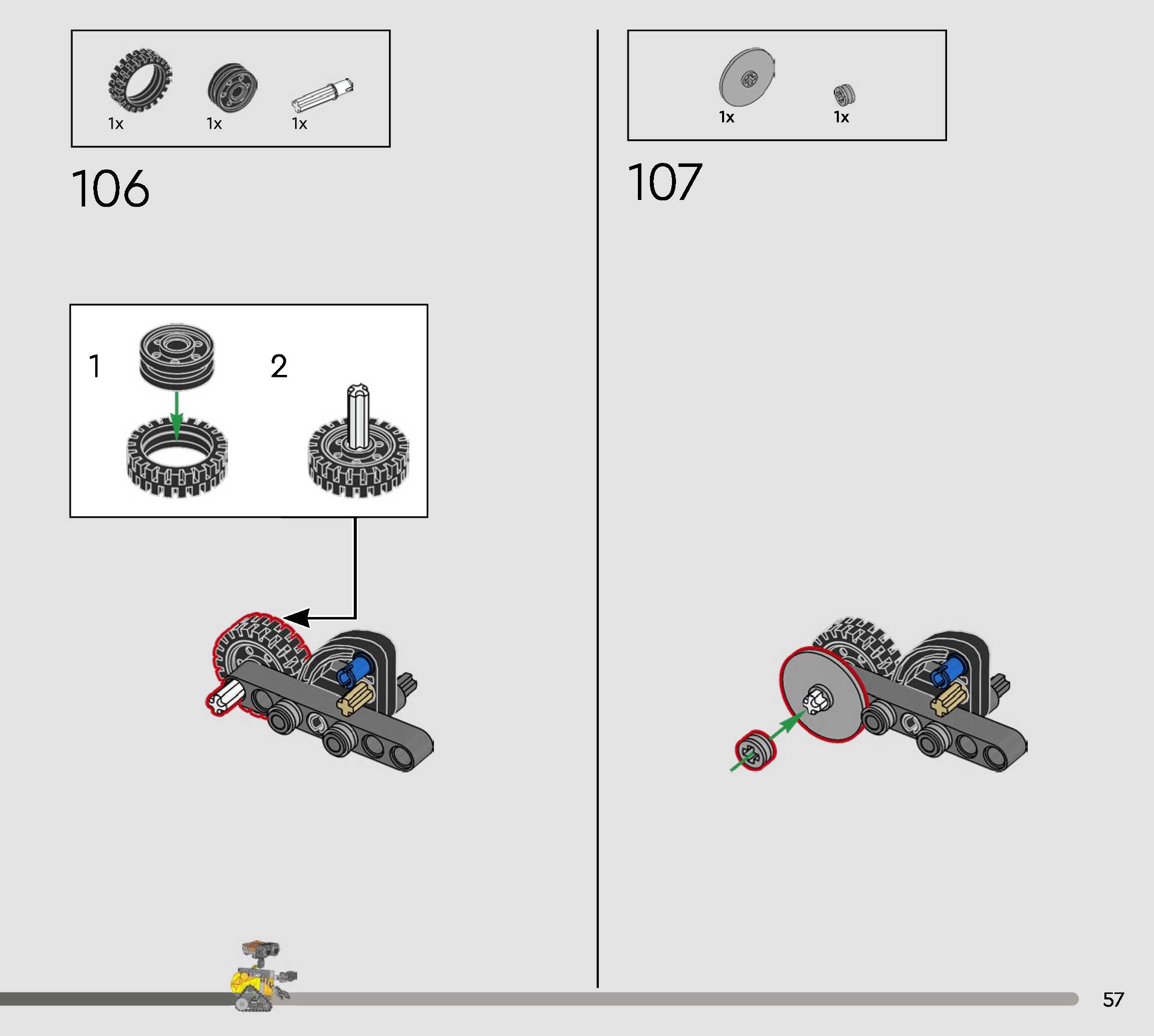 1x 1x 1x

106

1

2

1x 1x

107

57