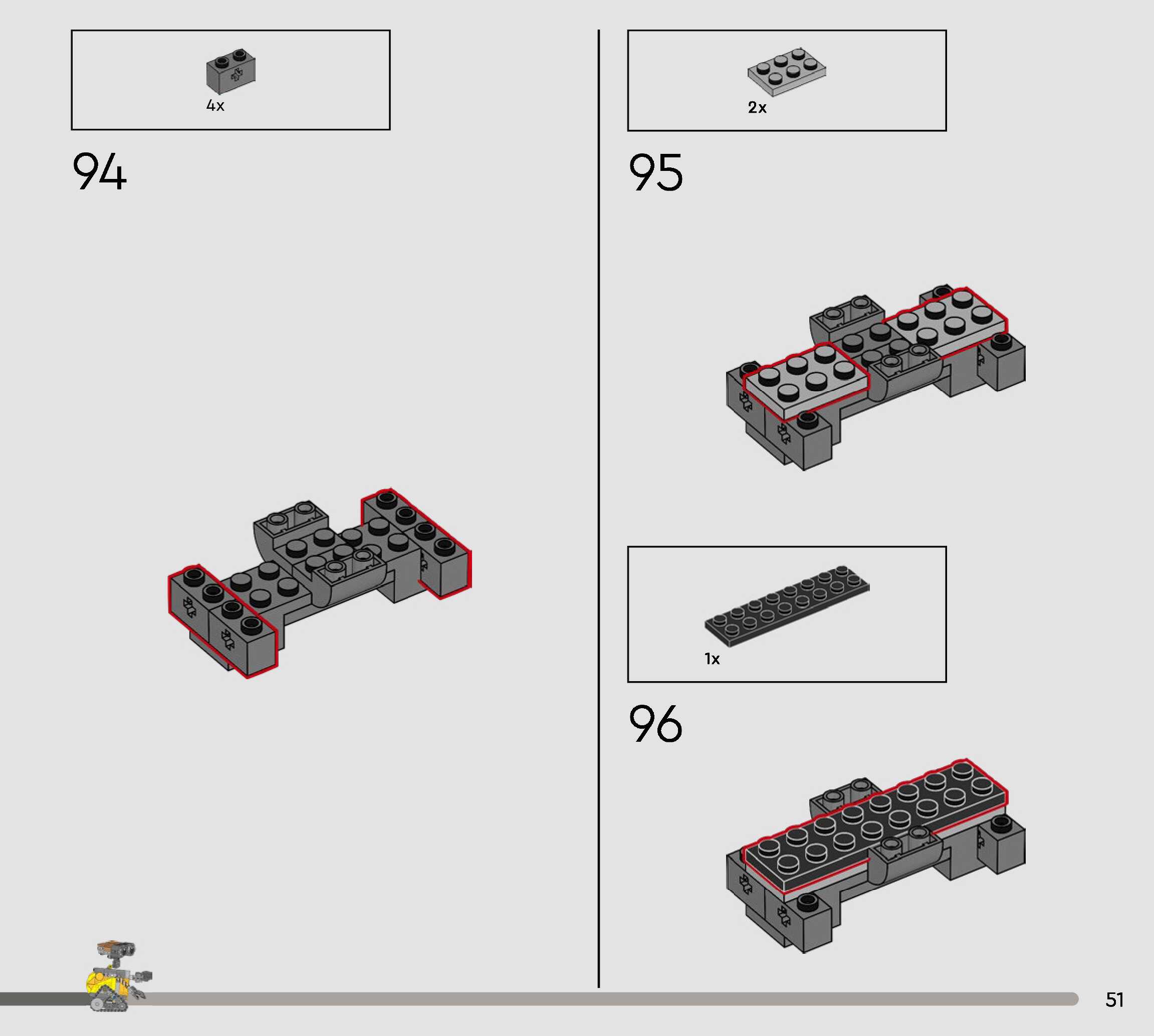 4x

94

2x

95

1x

96

51