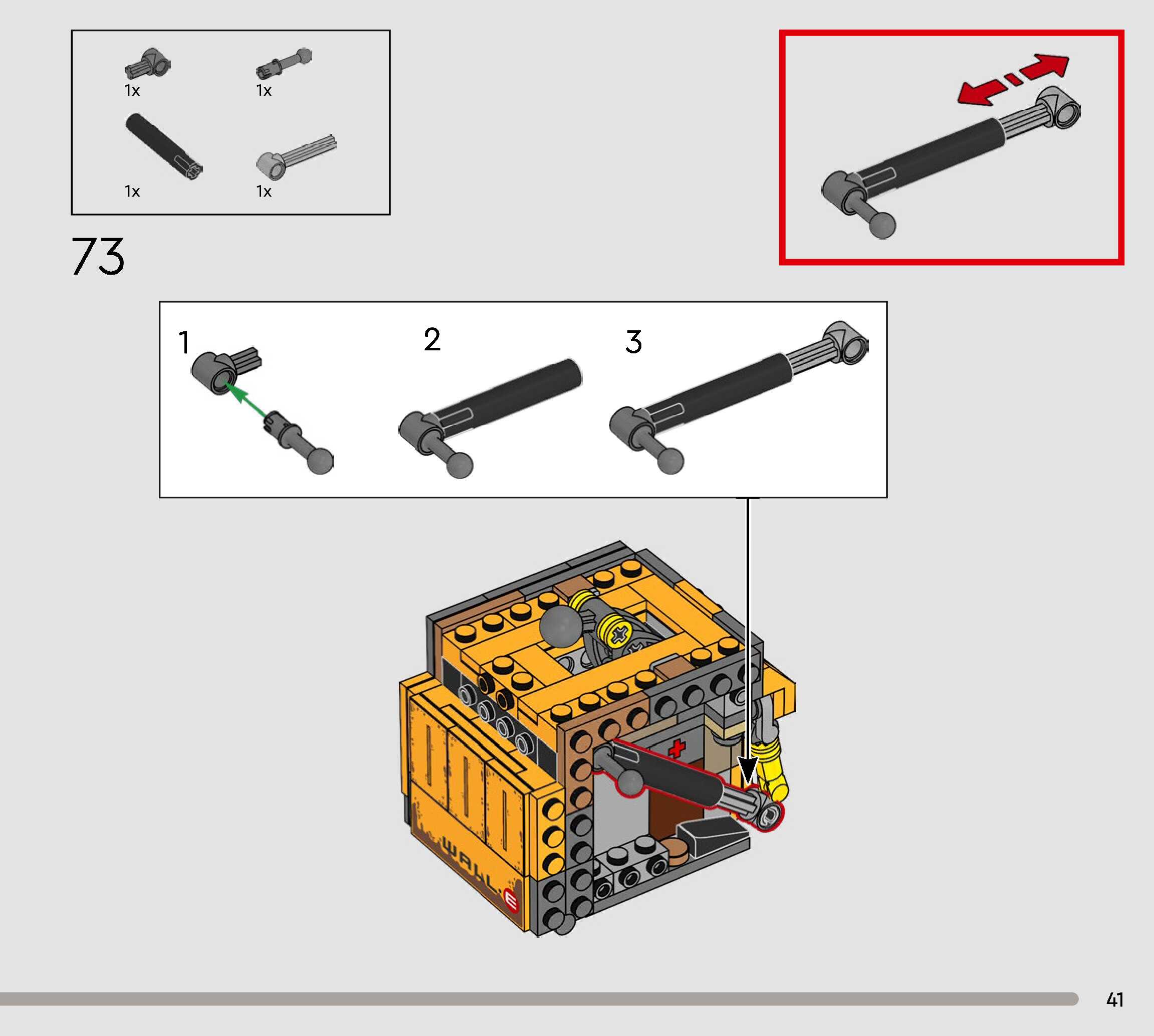 1x 1x
1x 1x

73

1
2
3

WALL·E

41