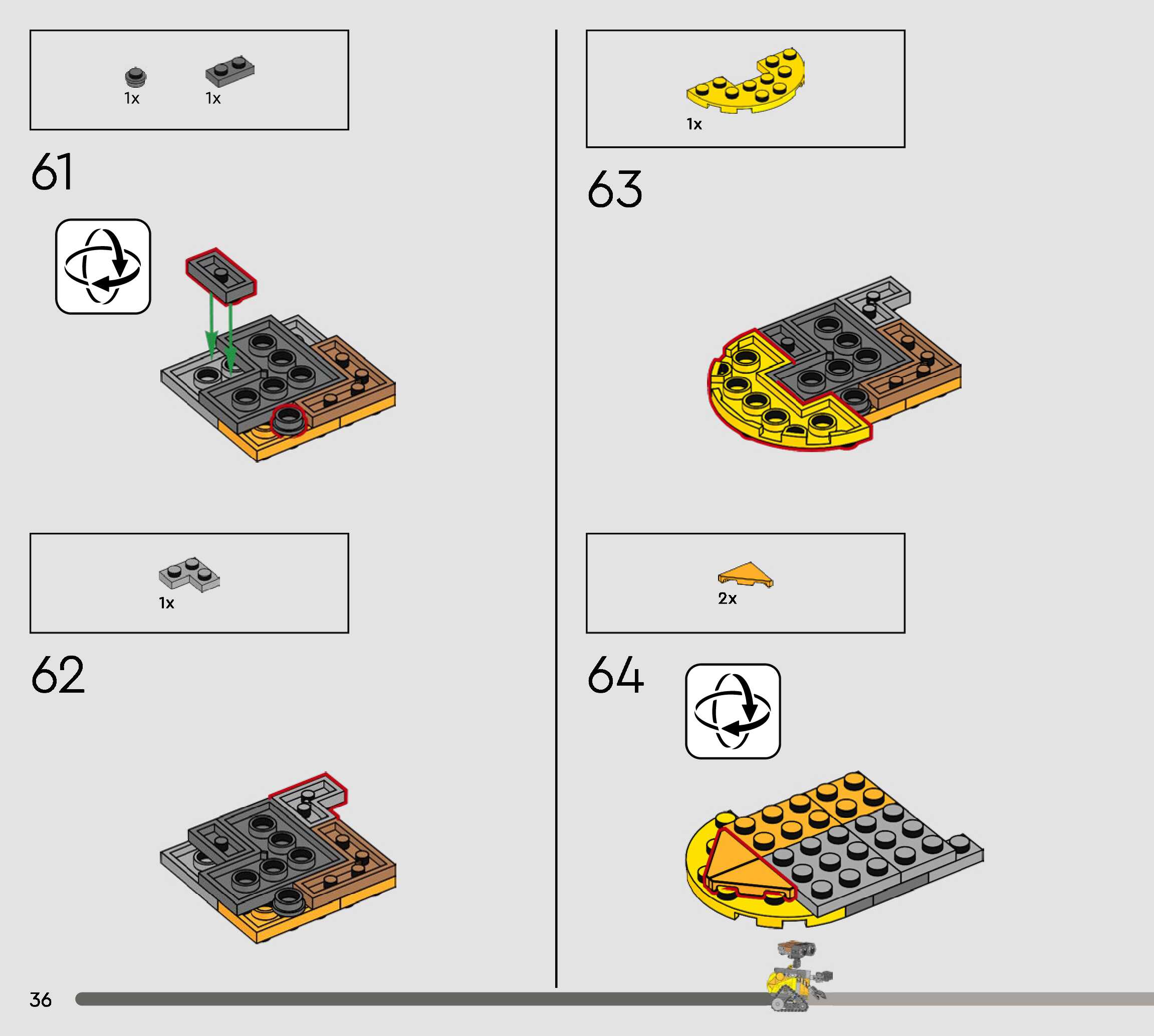 1x 1x

61

1x

62

1x

63

2x

64

36