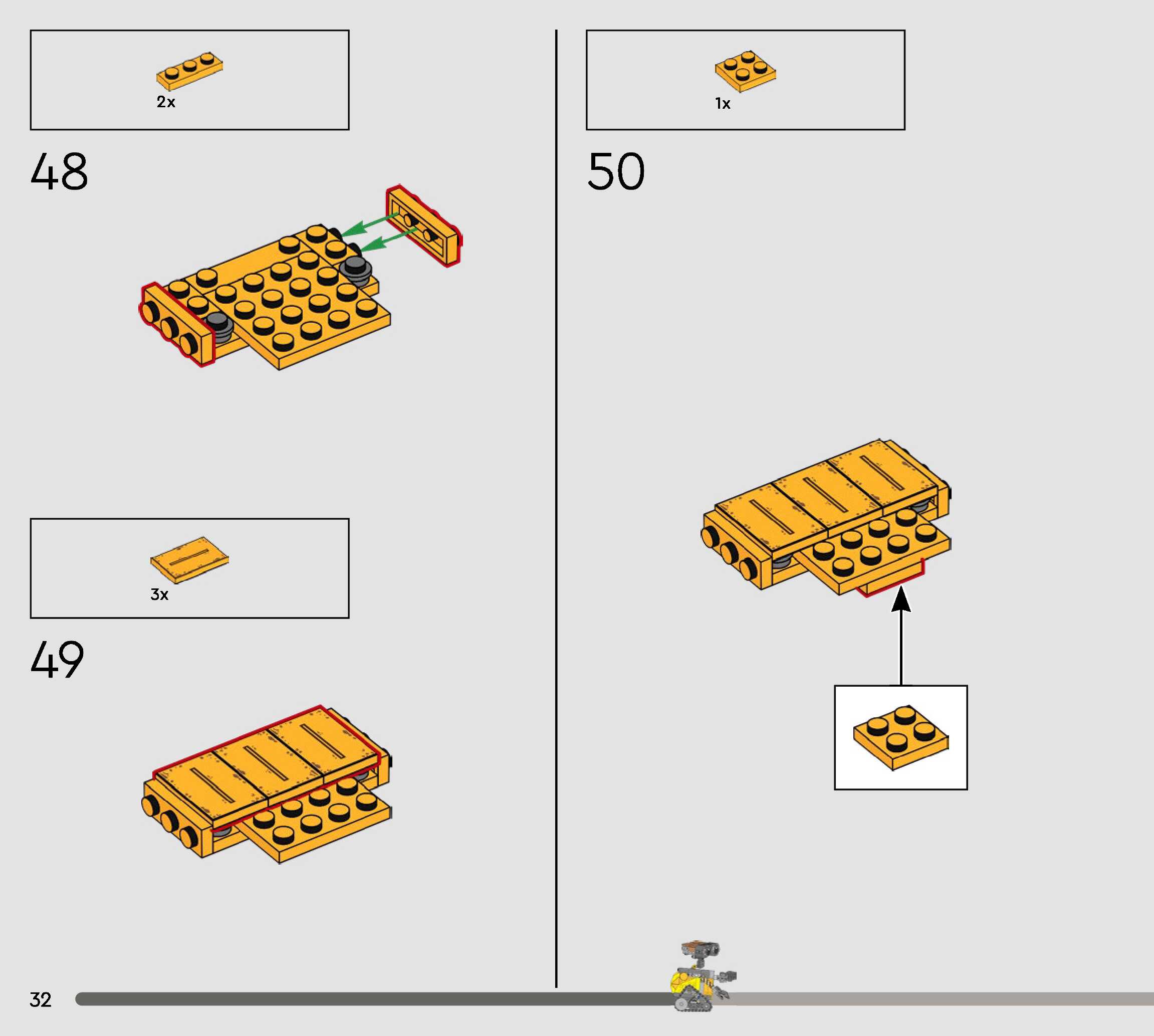 2x

48

3x

49

1x

50

32