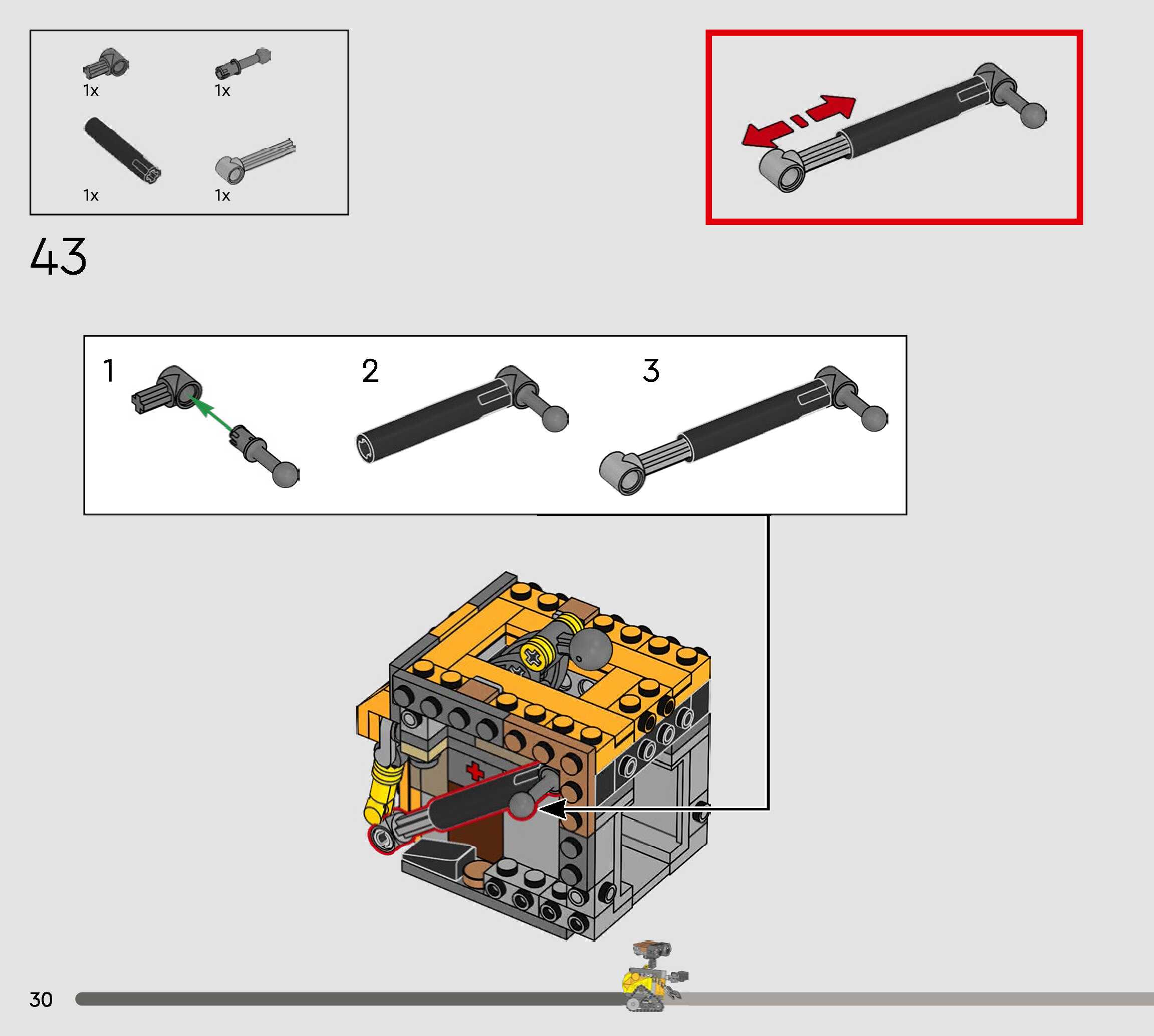 1x
1x
1x
1x

43

1
2
3

30