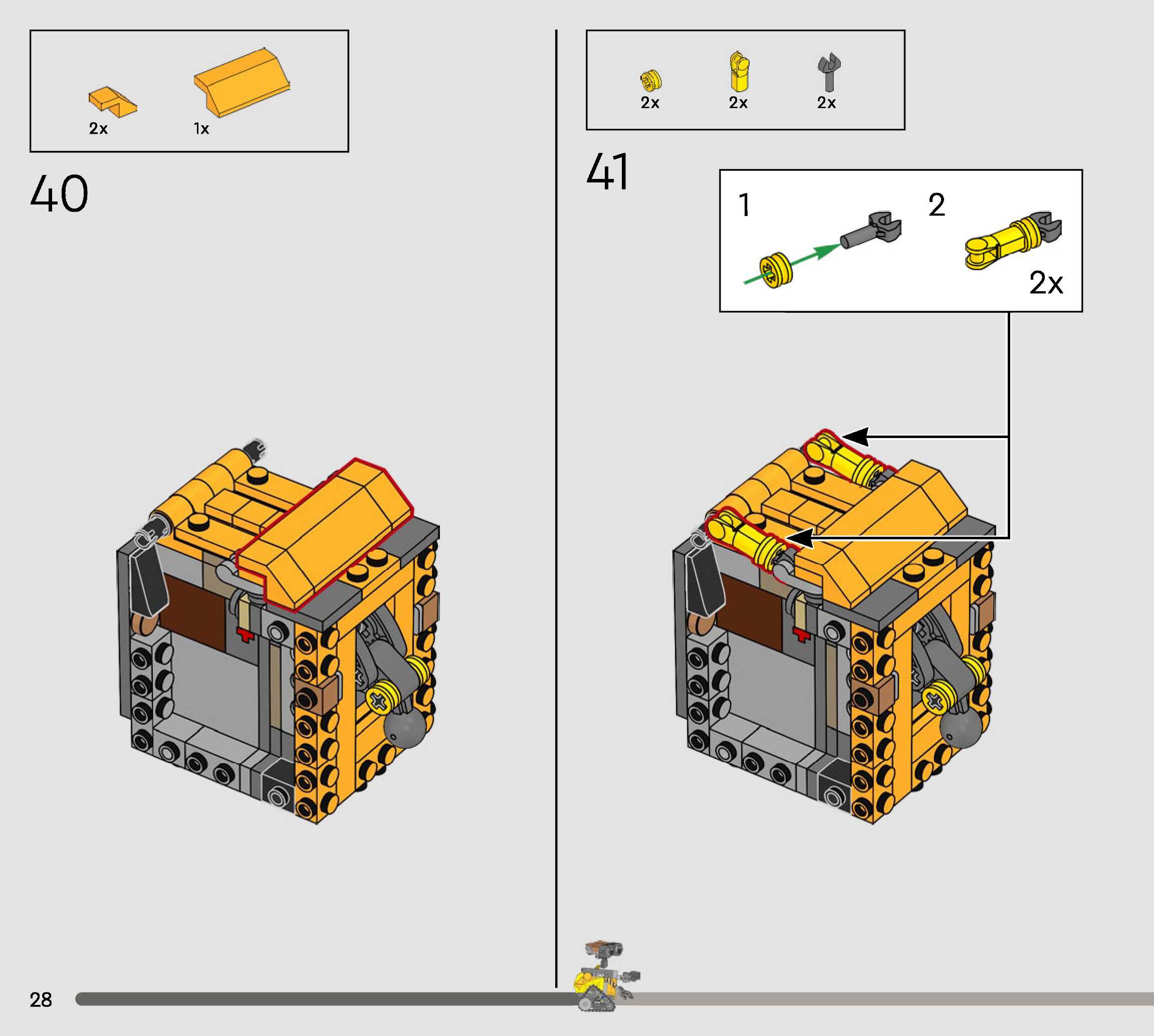 2x
1x

40

2x
2x
2x

41

1

2

2x

28