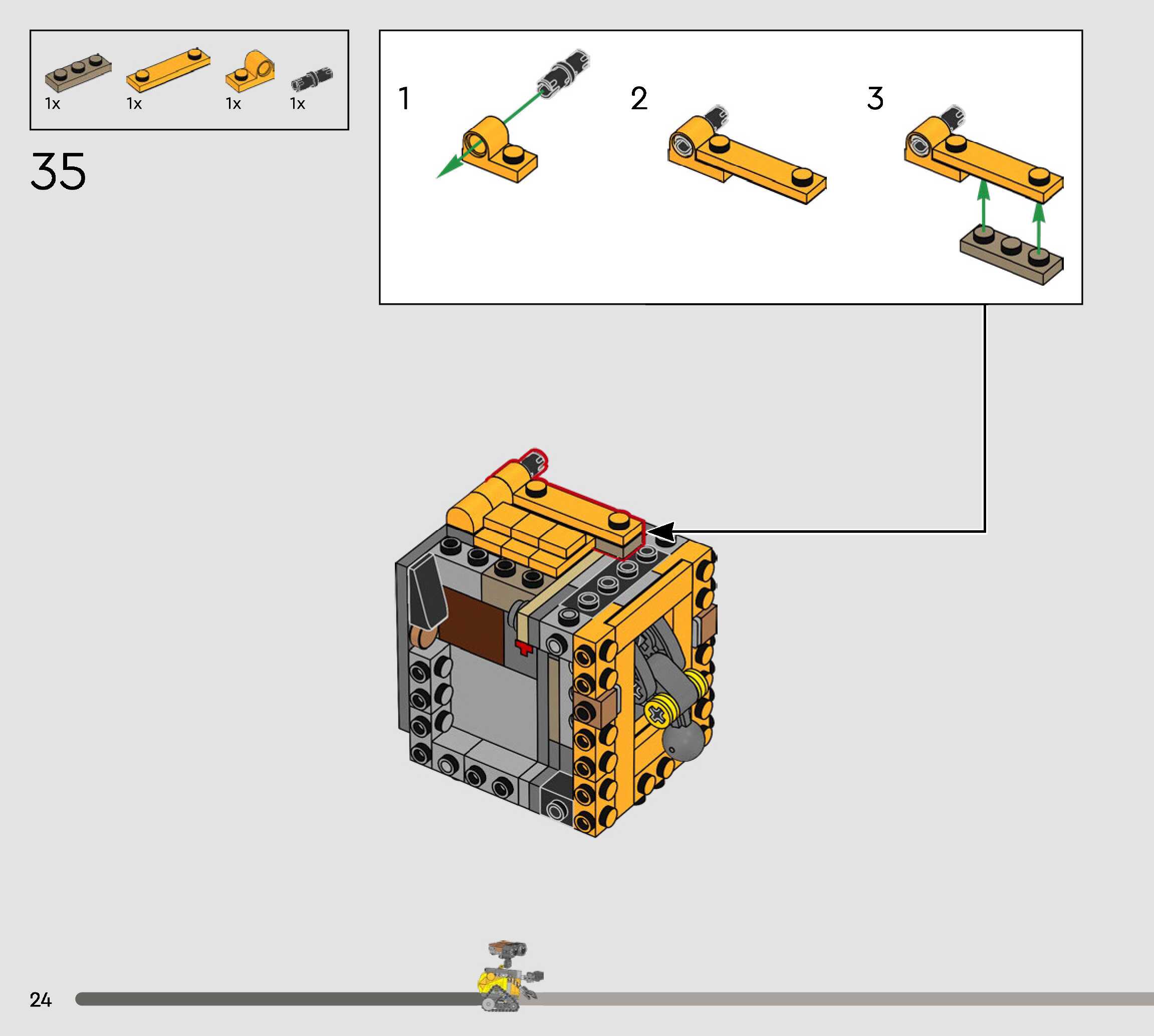 1x 1x 1x 1x

35

1

2

3

24