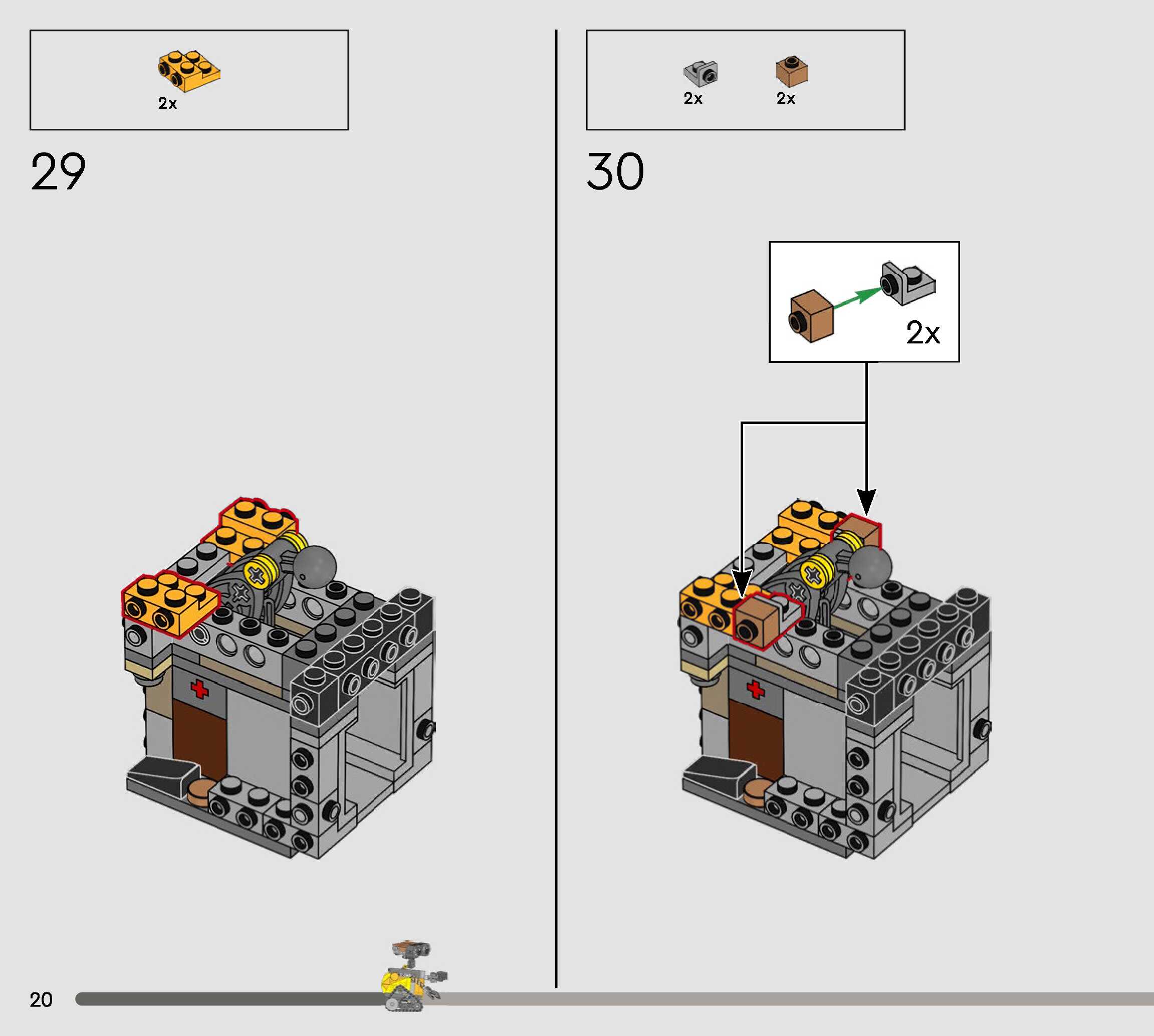 2x

29

2x 2x

30

2x

20