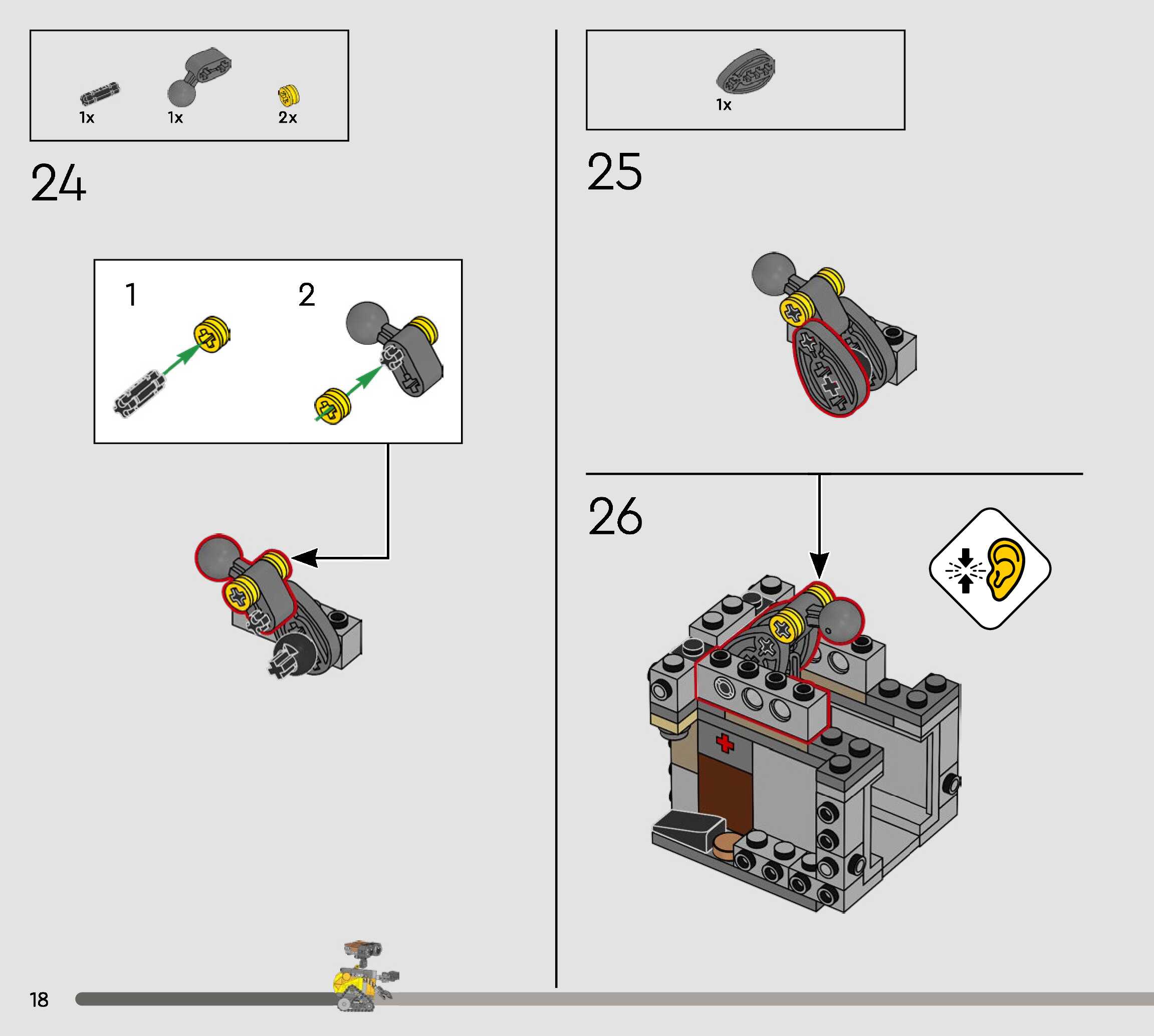 1x
1x
2x

24

1
2

1x

25

26

18