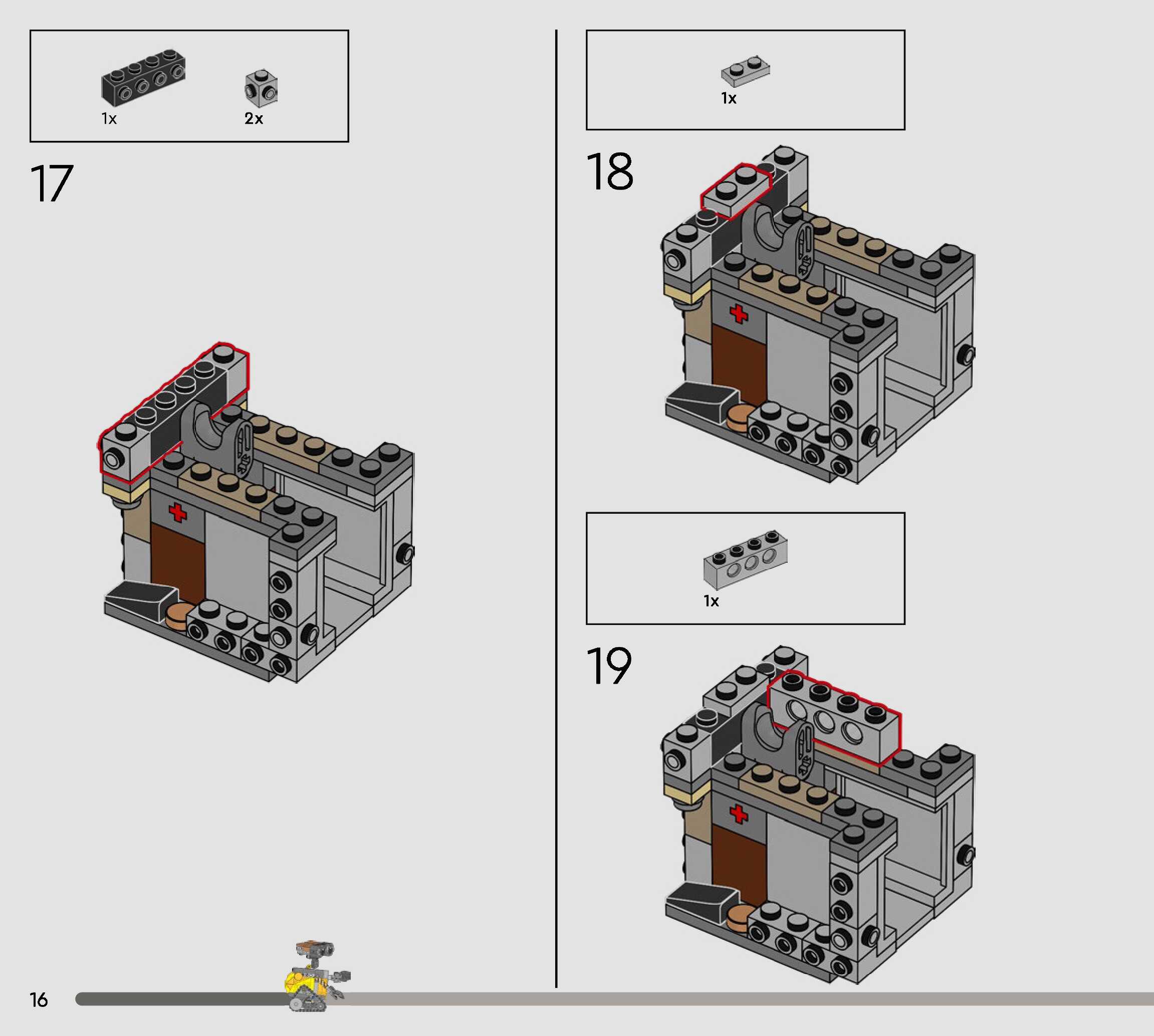 1x 2x

17

1x

18

1x

19

16