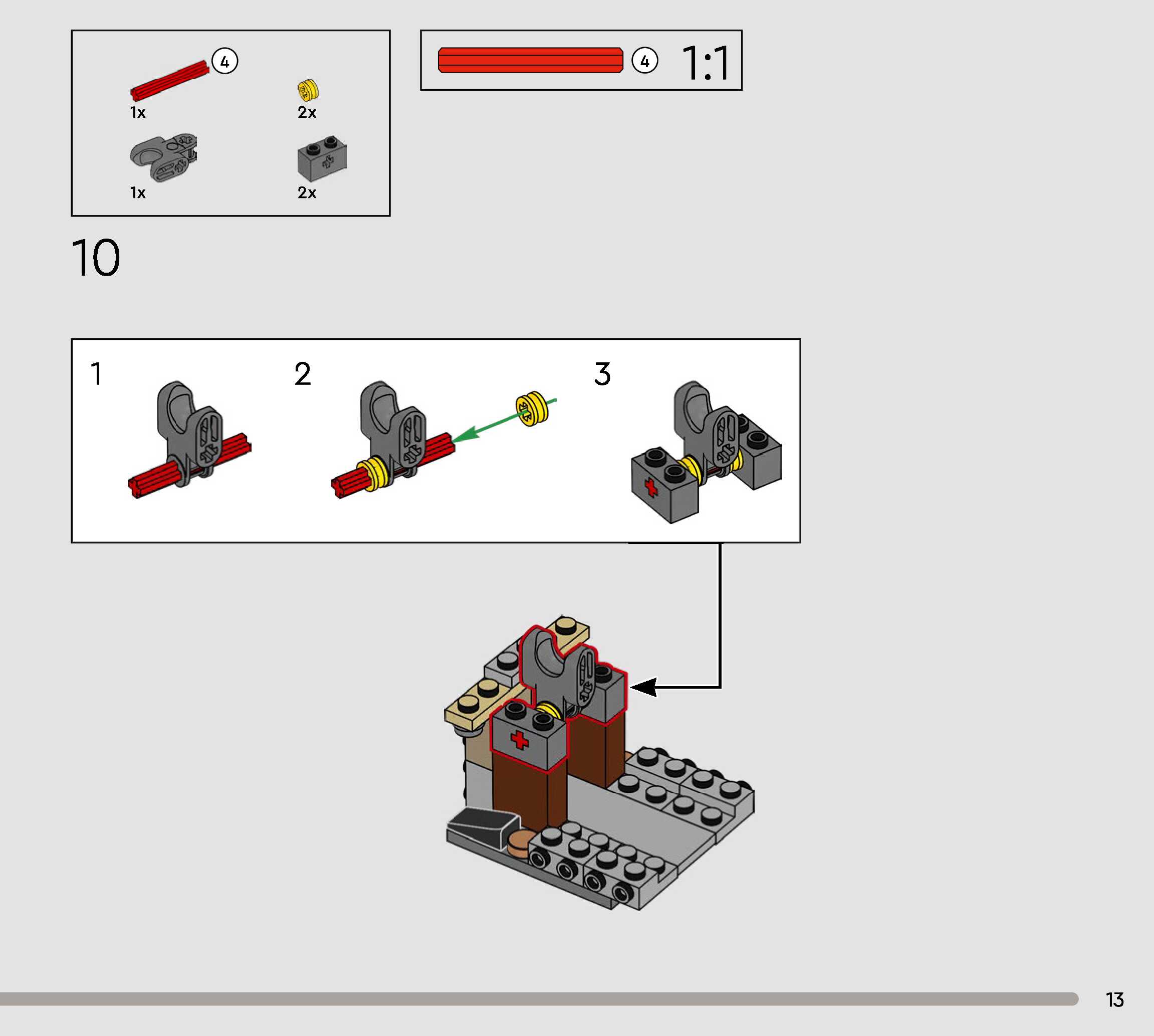 4
1x
2x
1x
2x

4 1:1

10

1
2
3

13