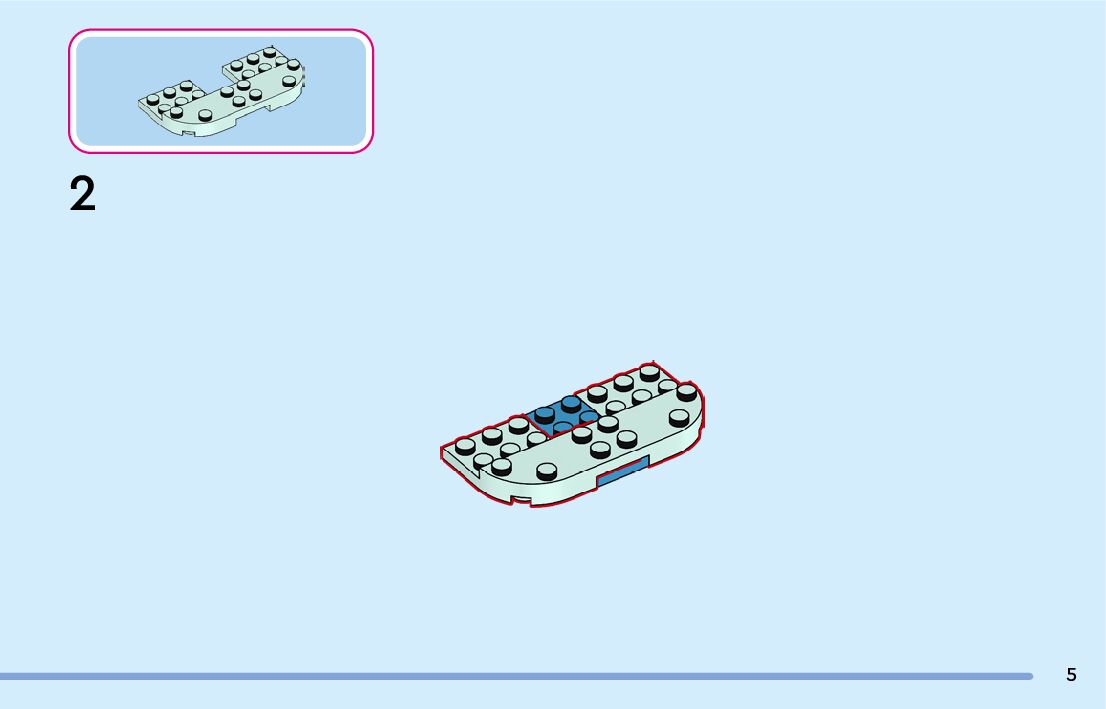 2

5