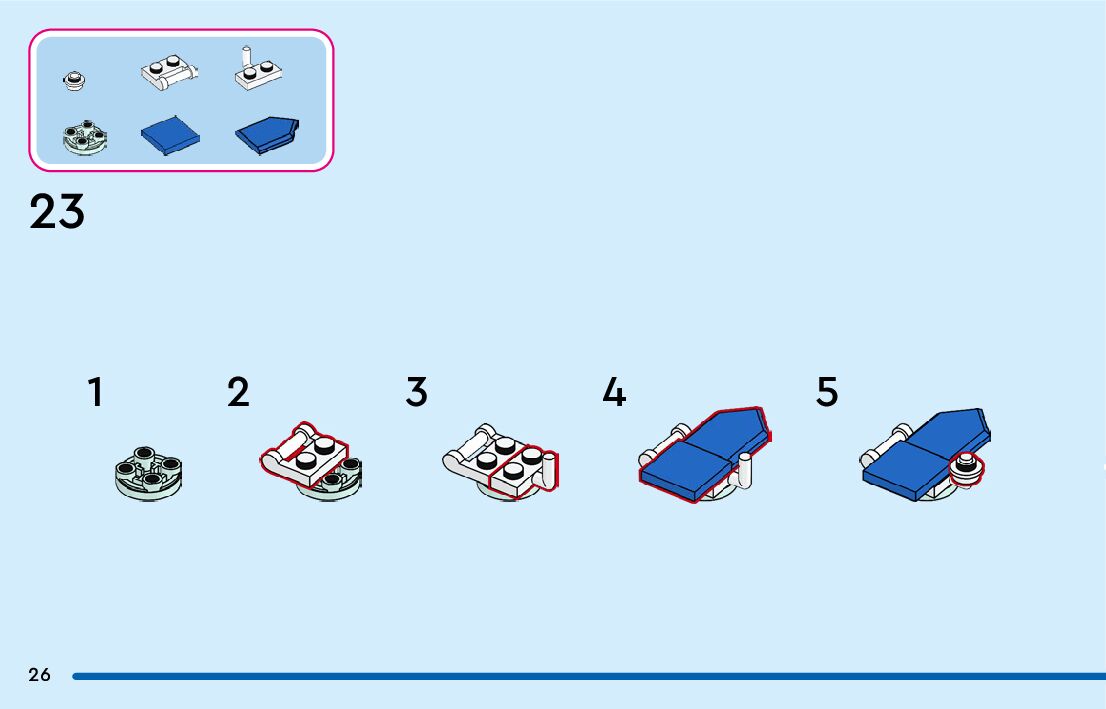 23

1

2

3

4

5

26