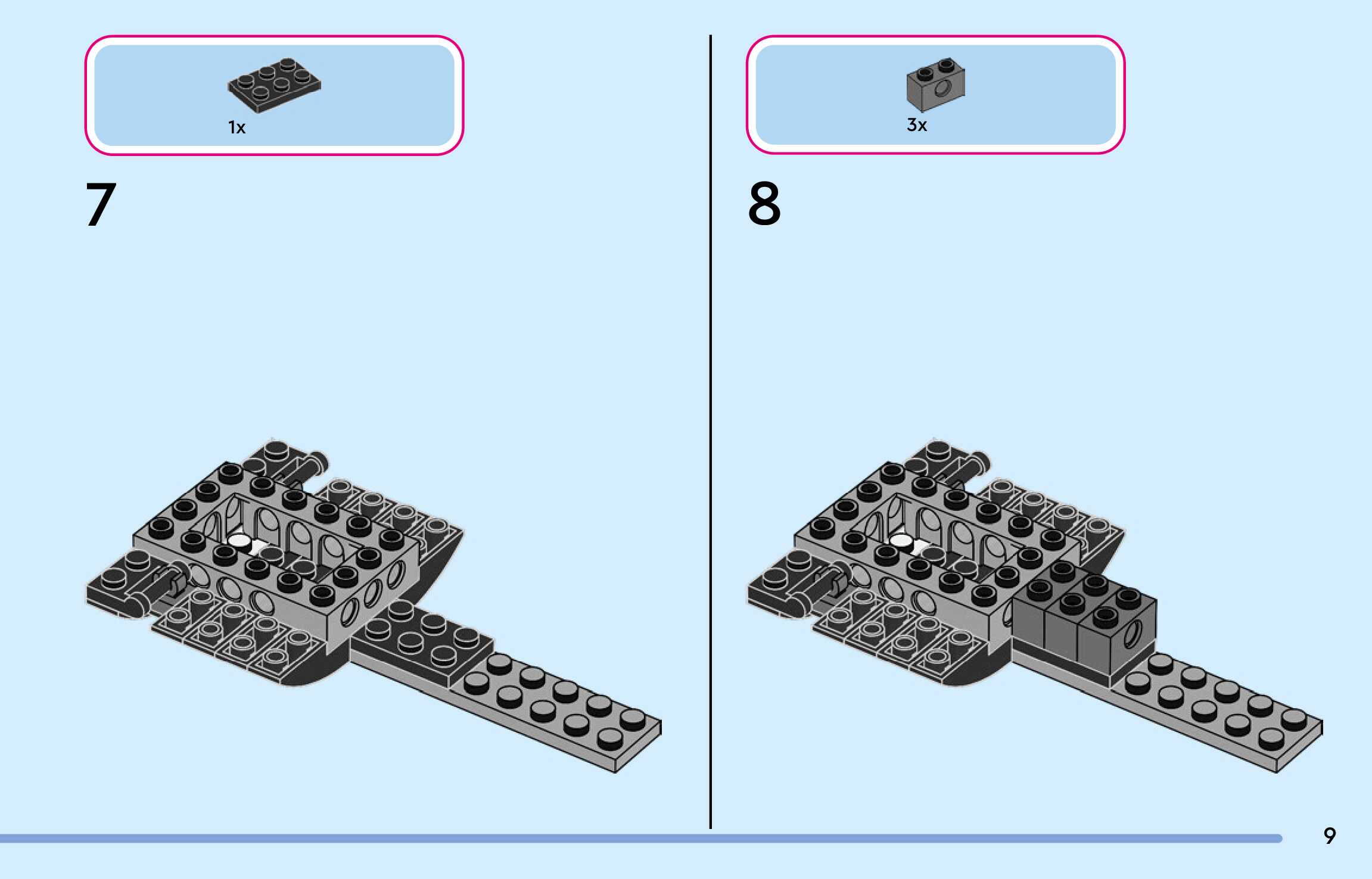 1x

7

3x

8

9