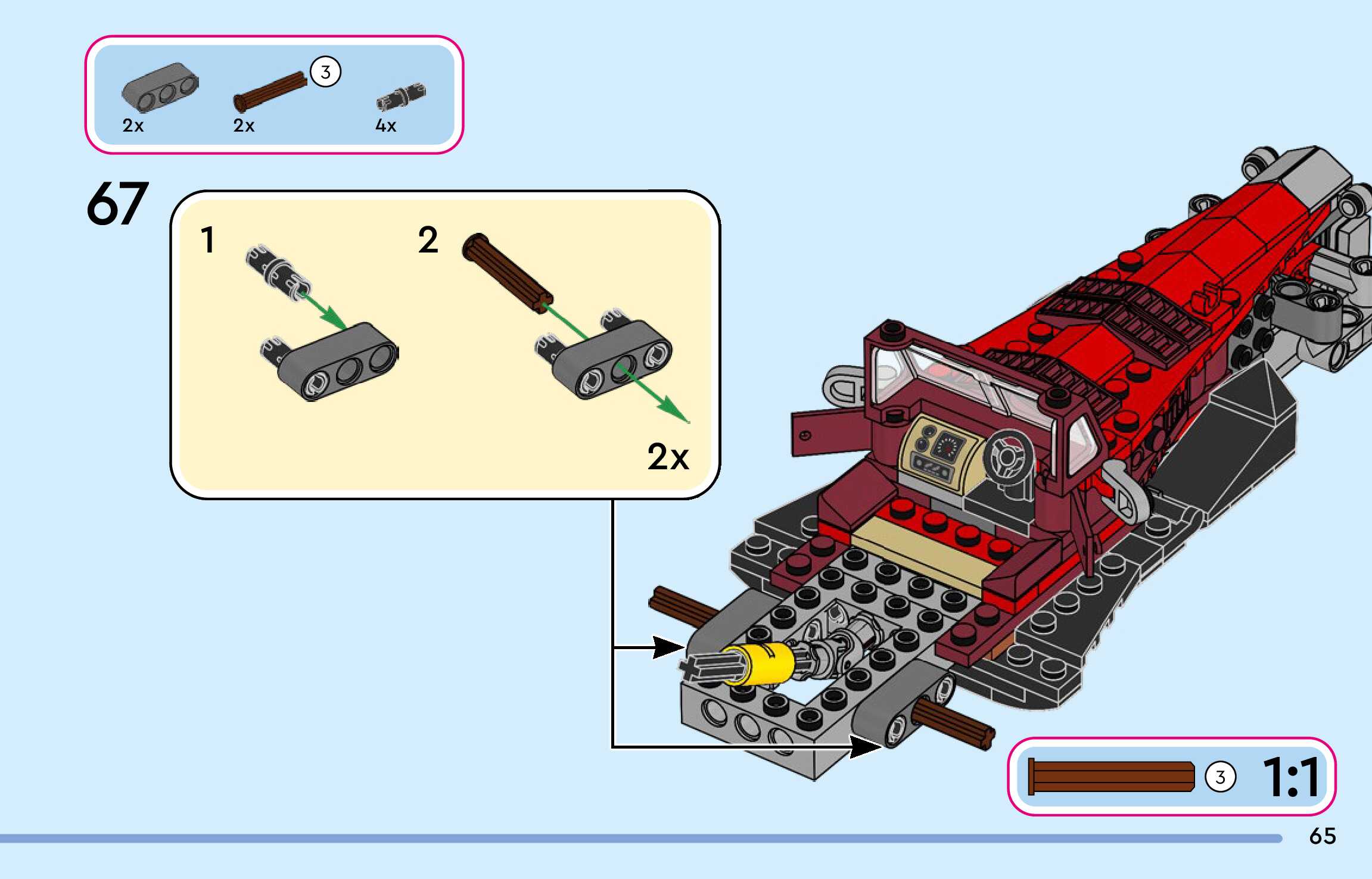 2x

3

2x

4x

67

1

2

2x

3

1:1

65