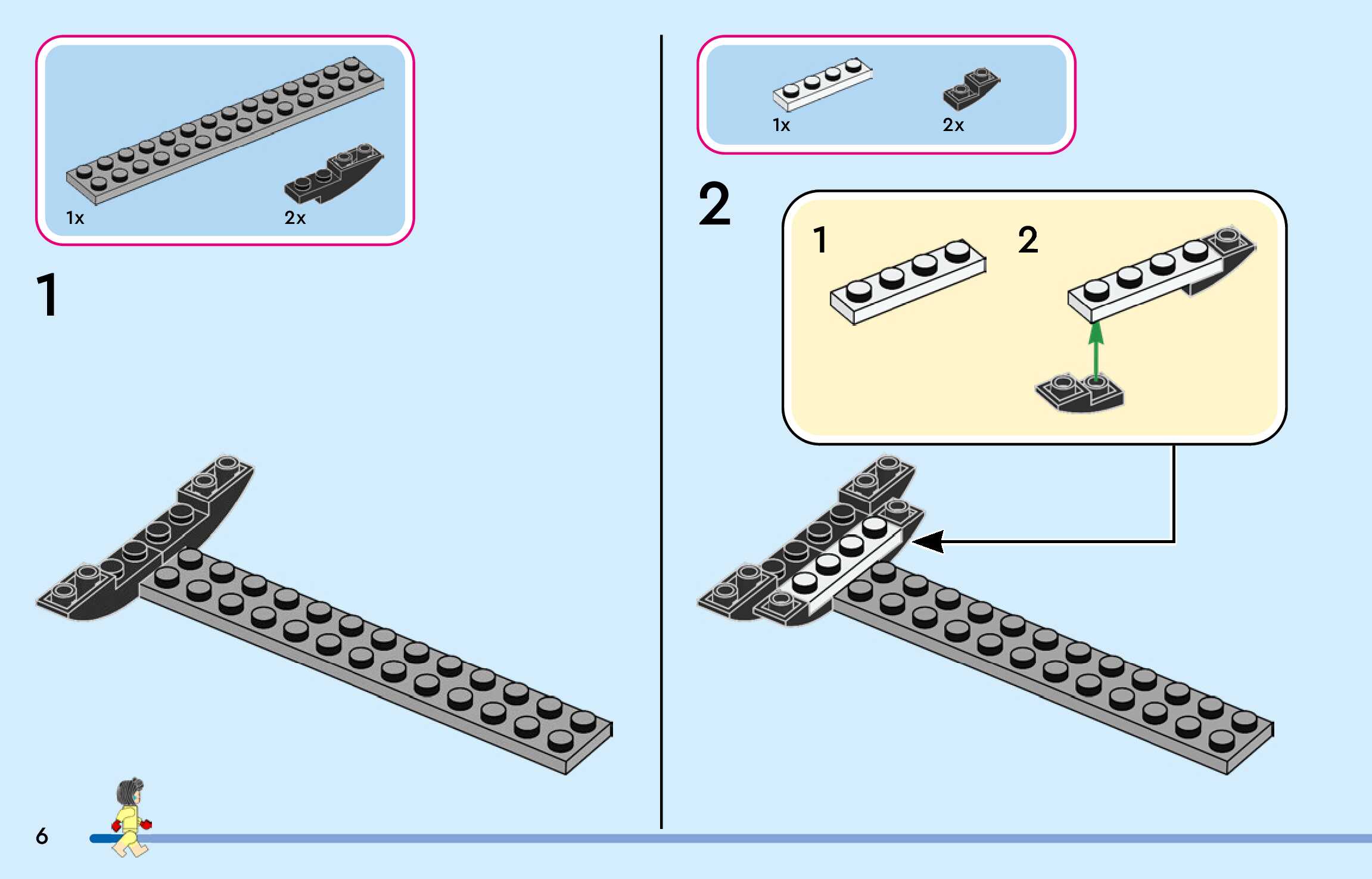 1x
2x

1

1x
2x

2

1
2

6