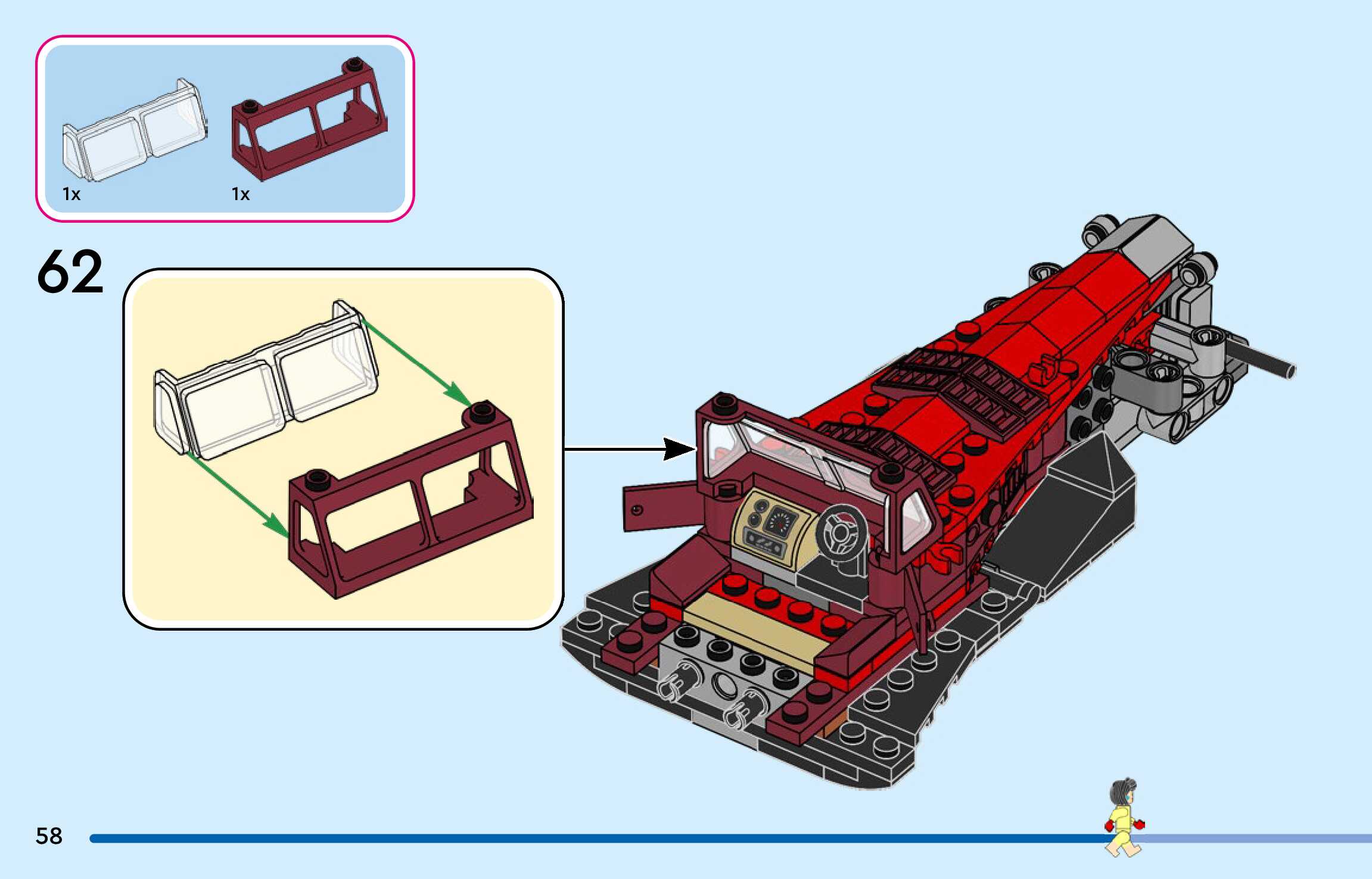 1x
1x

62

58