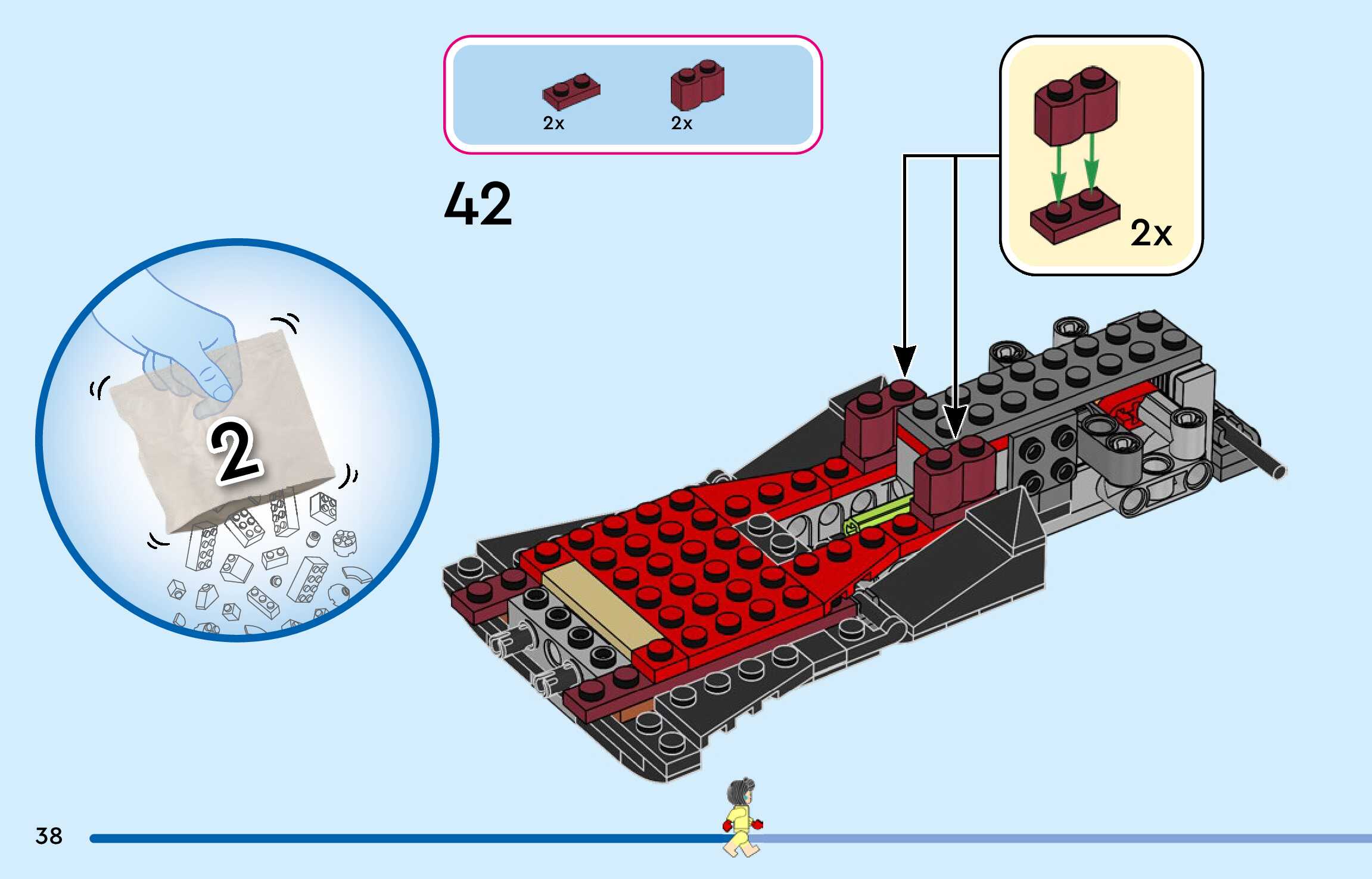 2x 2x

42

2x

2

38