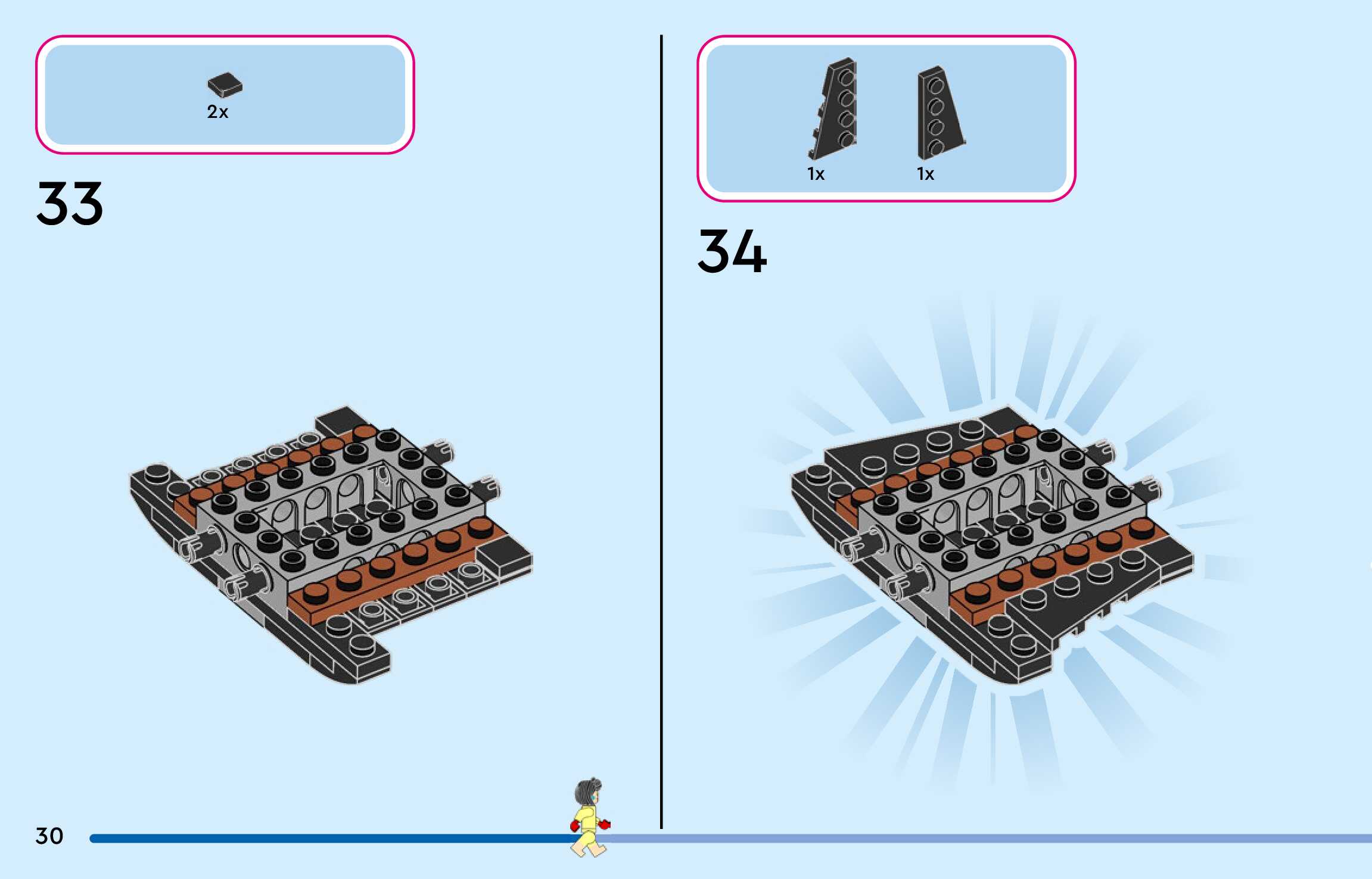 2x

33

1x 1x

34

30