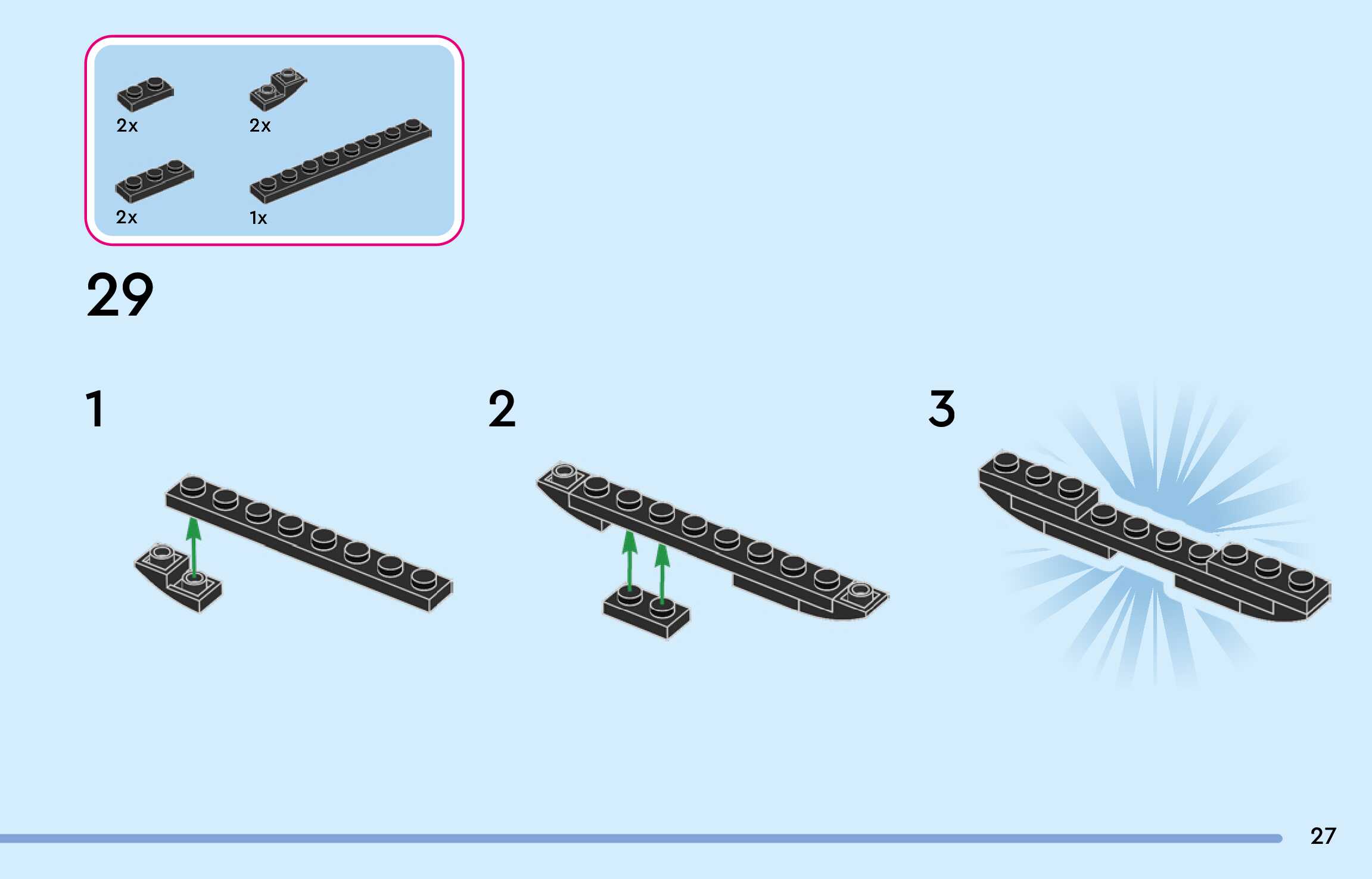 2x
2x
2x
1x

29

1

2

3

27