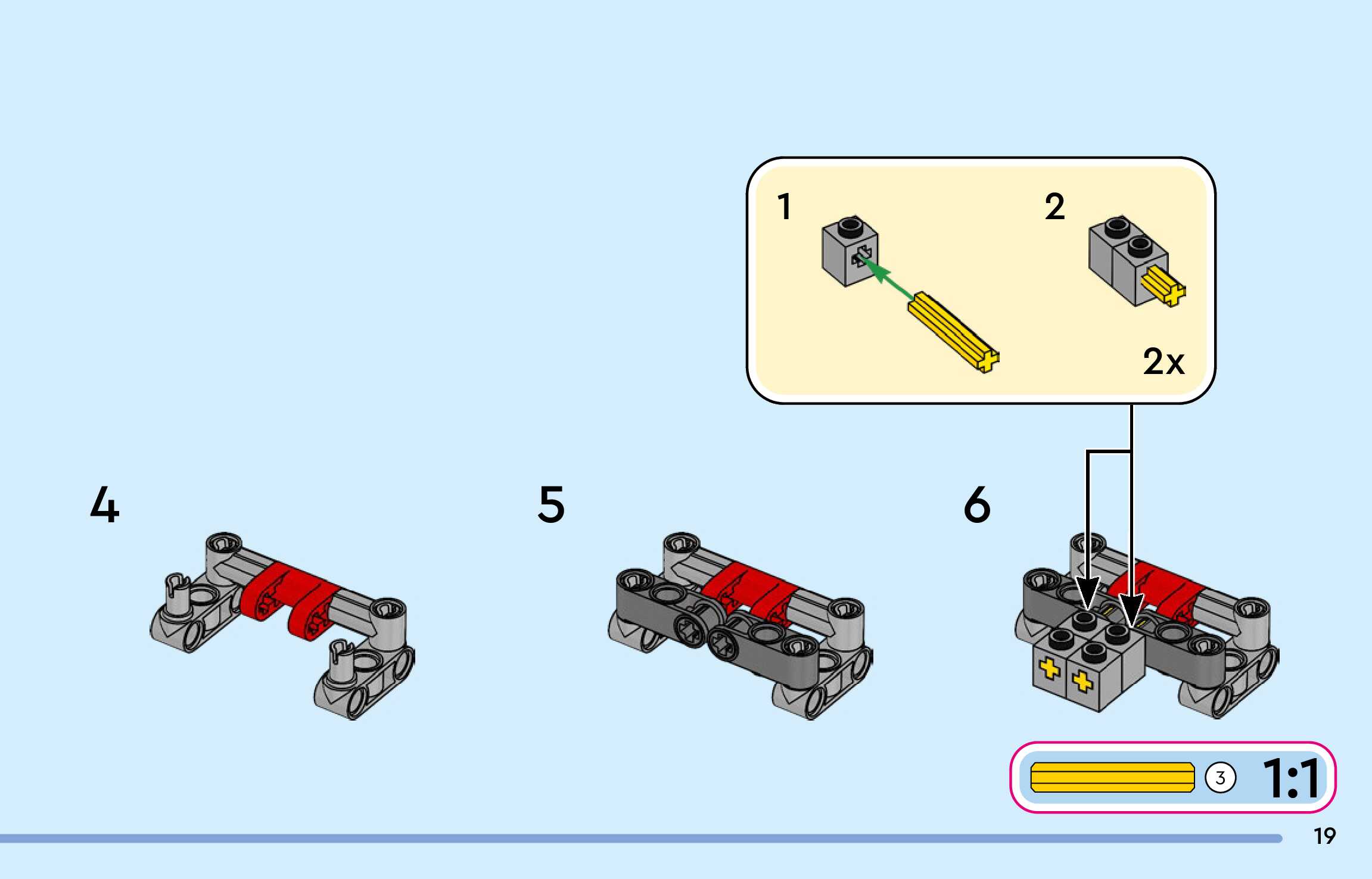 1

2

2x

4

5

6

3

1:1

19