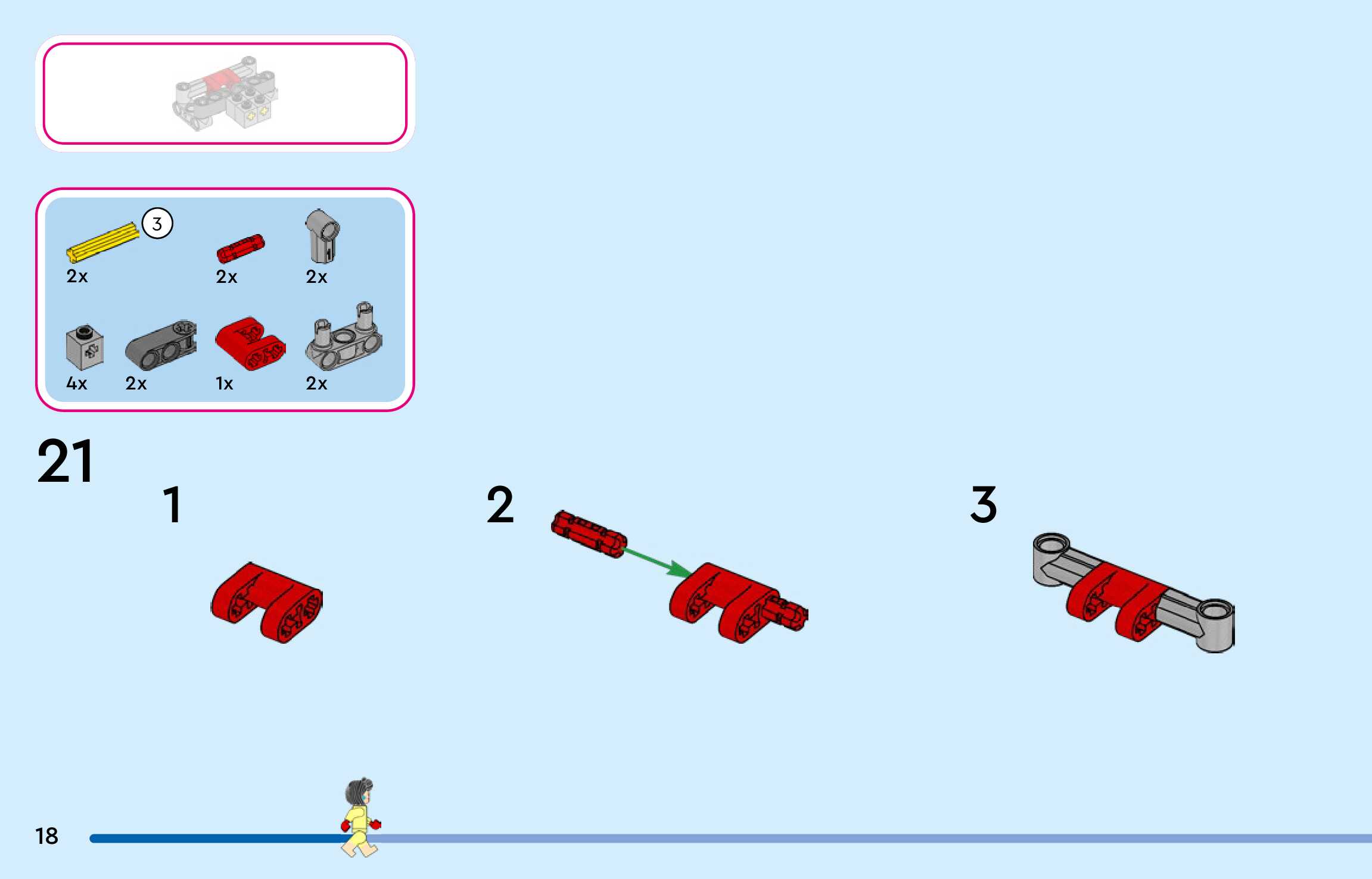 3

2x

2x

2x

4x

2x

1x

2x

21

1

2

3

18