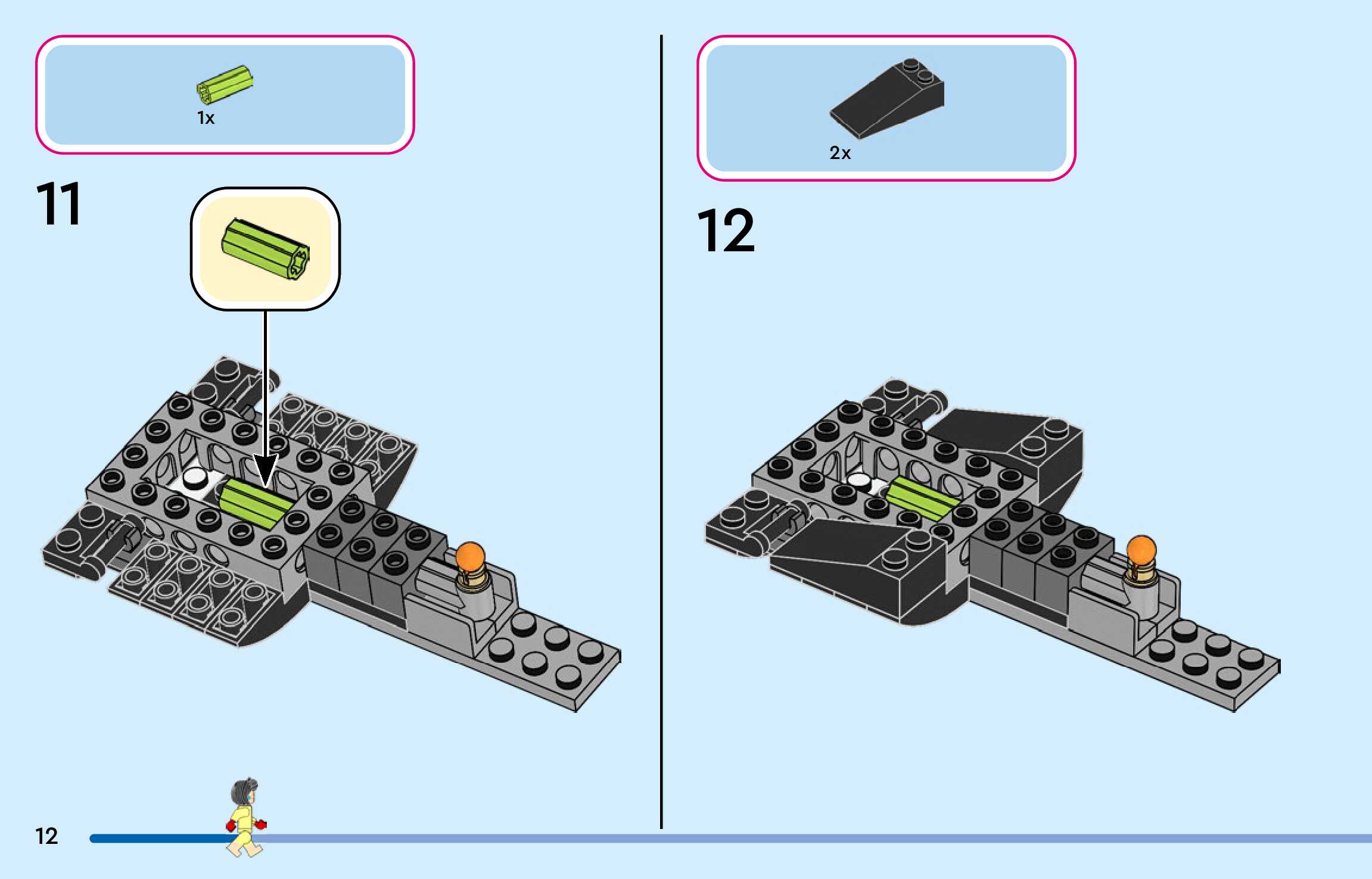 1x

11

2x

12

12