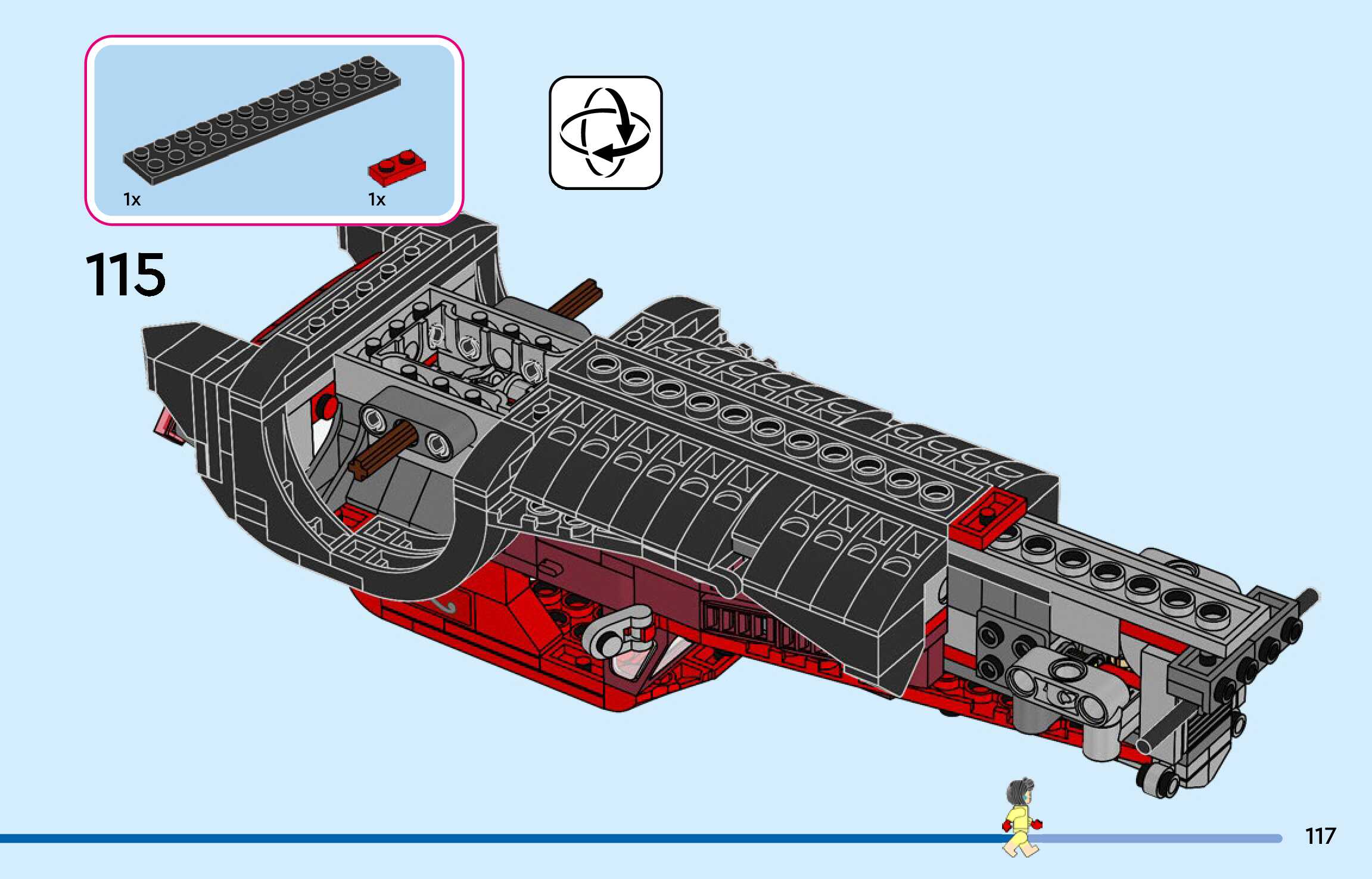 1x 1x

115

117