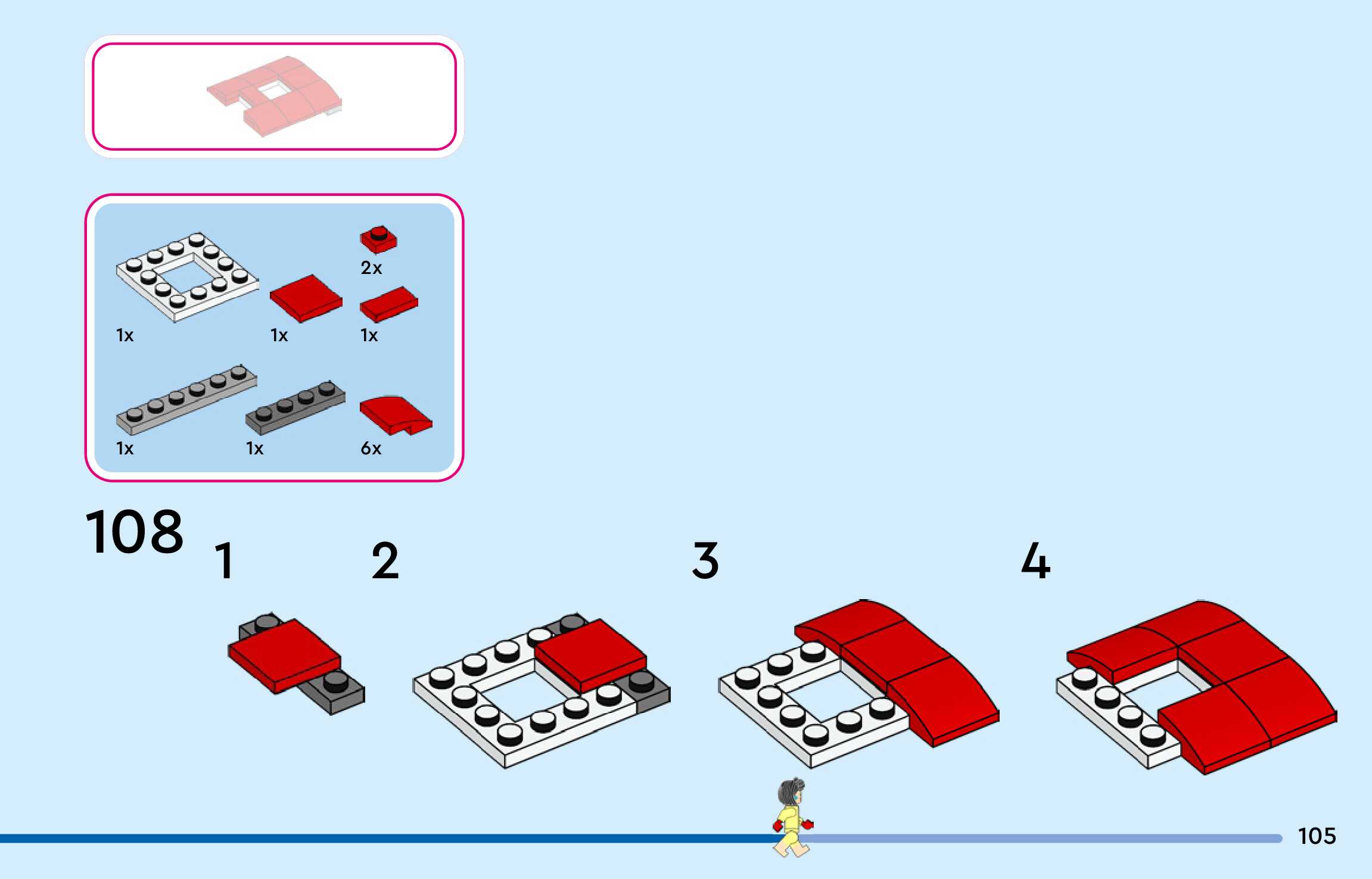 2x

1x

1x

1x

1x

1x

6x

108

1

2

3

4

105