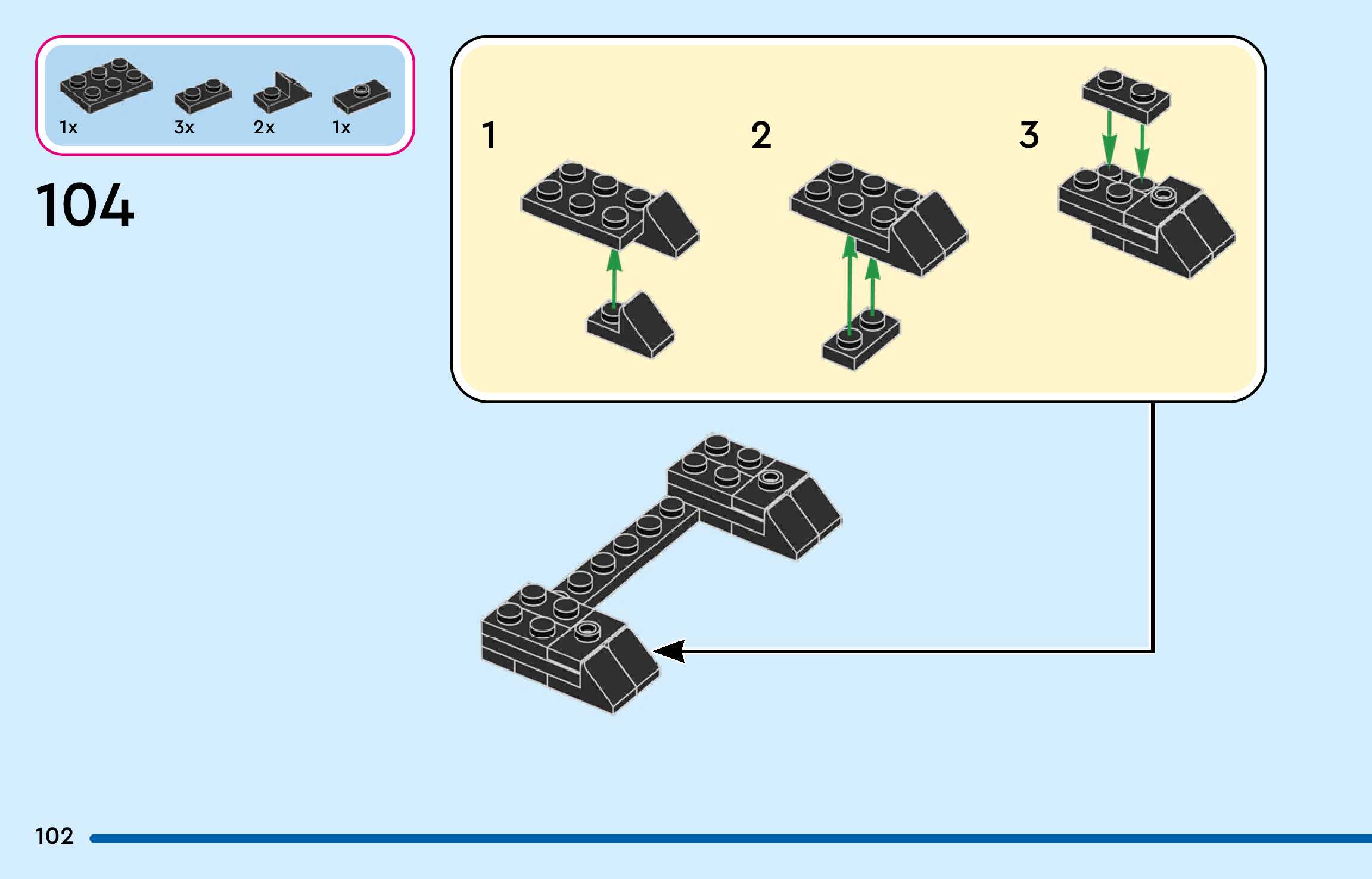 1x 3x 2x 1x

104

1

2

3

102