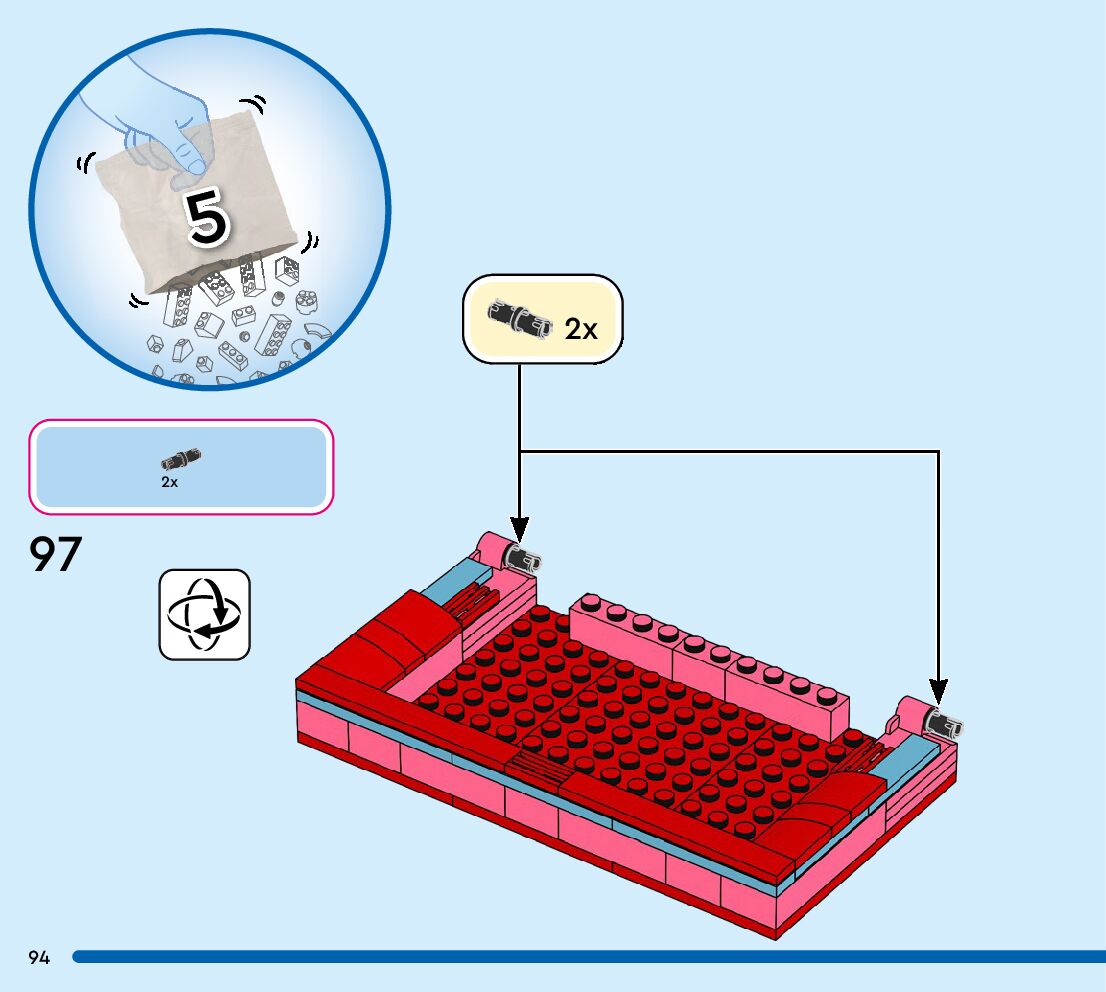 5

2x

2x

97

94