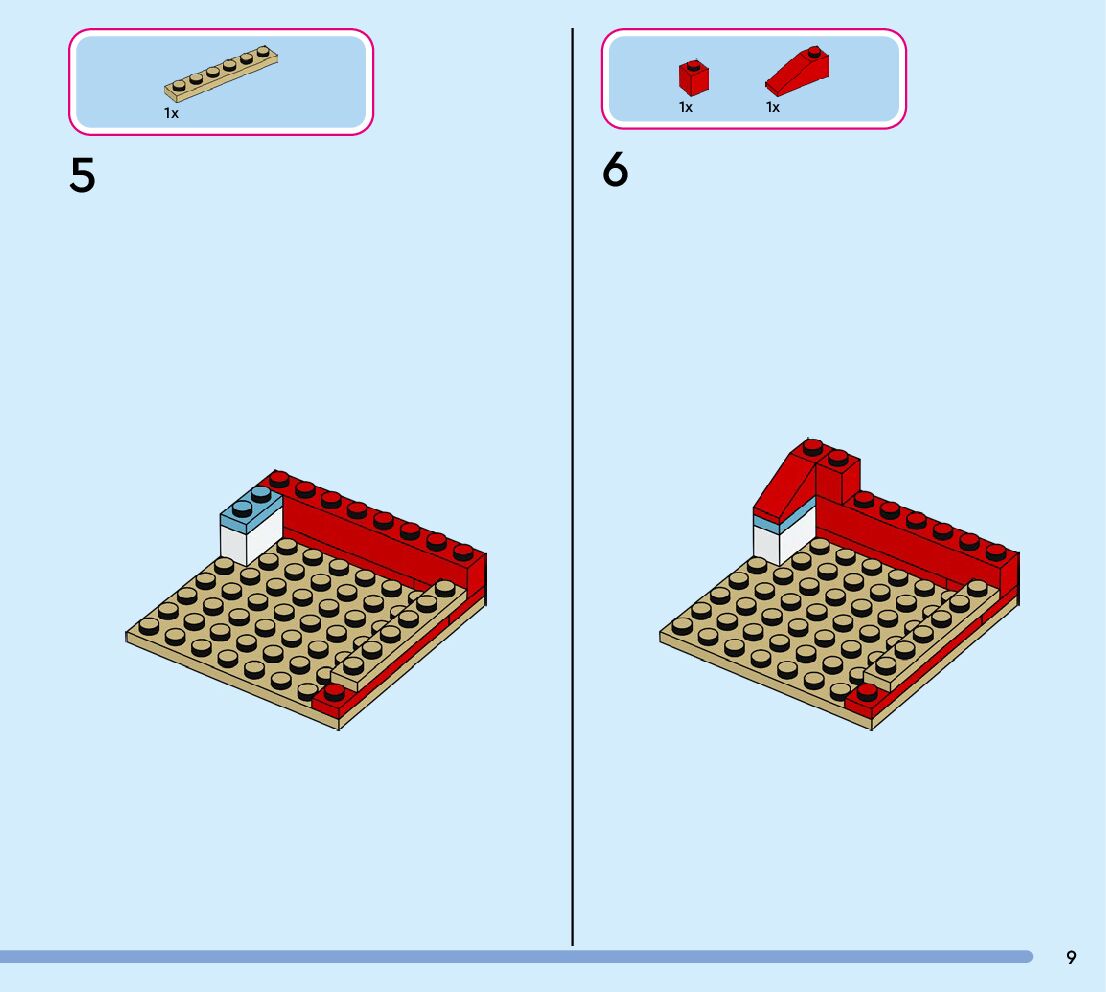 1x

5

1x 1x

6

9