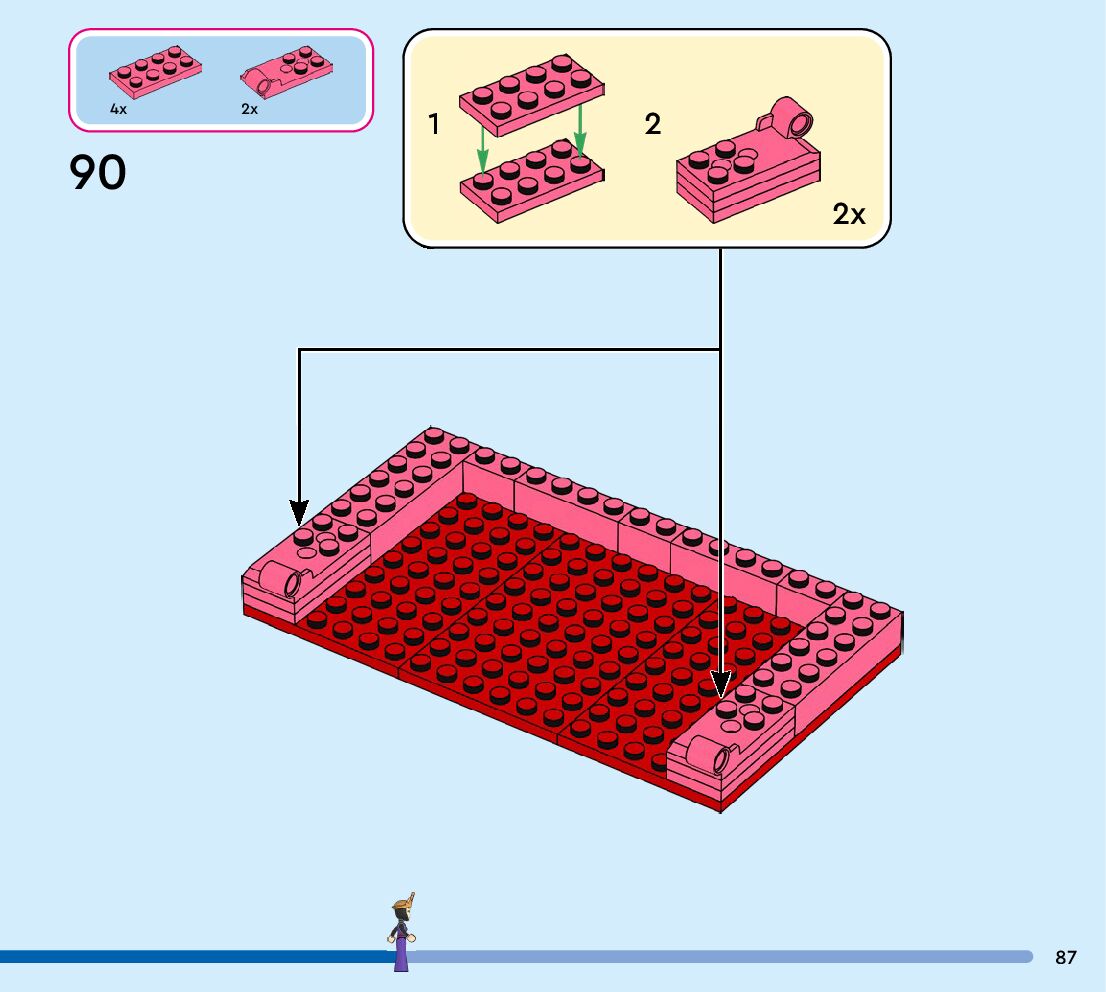 4x
2x

90

1
2
2x

87