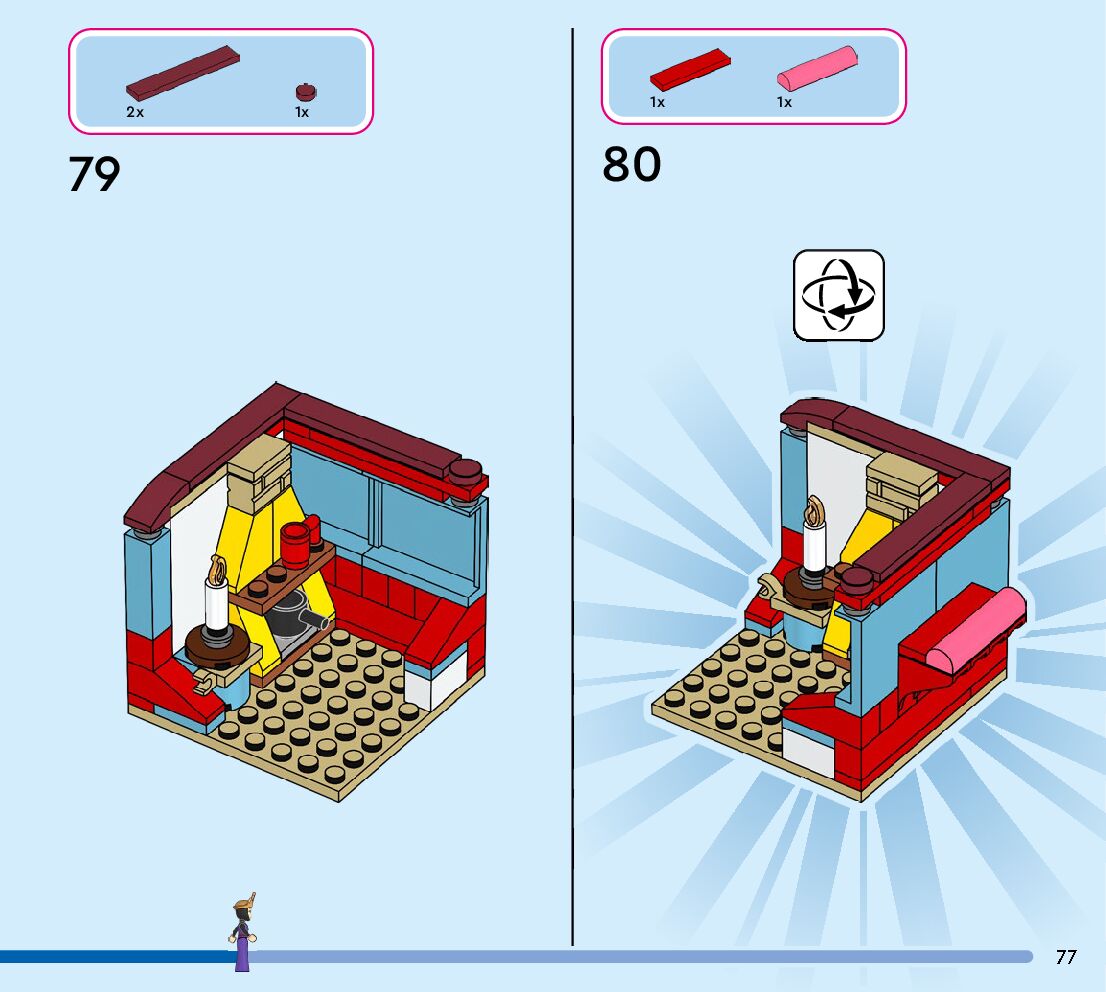 2x
1x

79

1x
1x

80

77