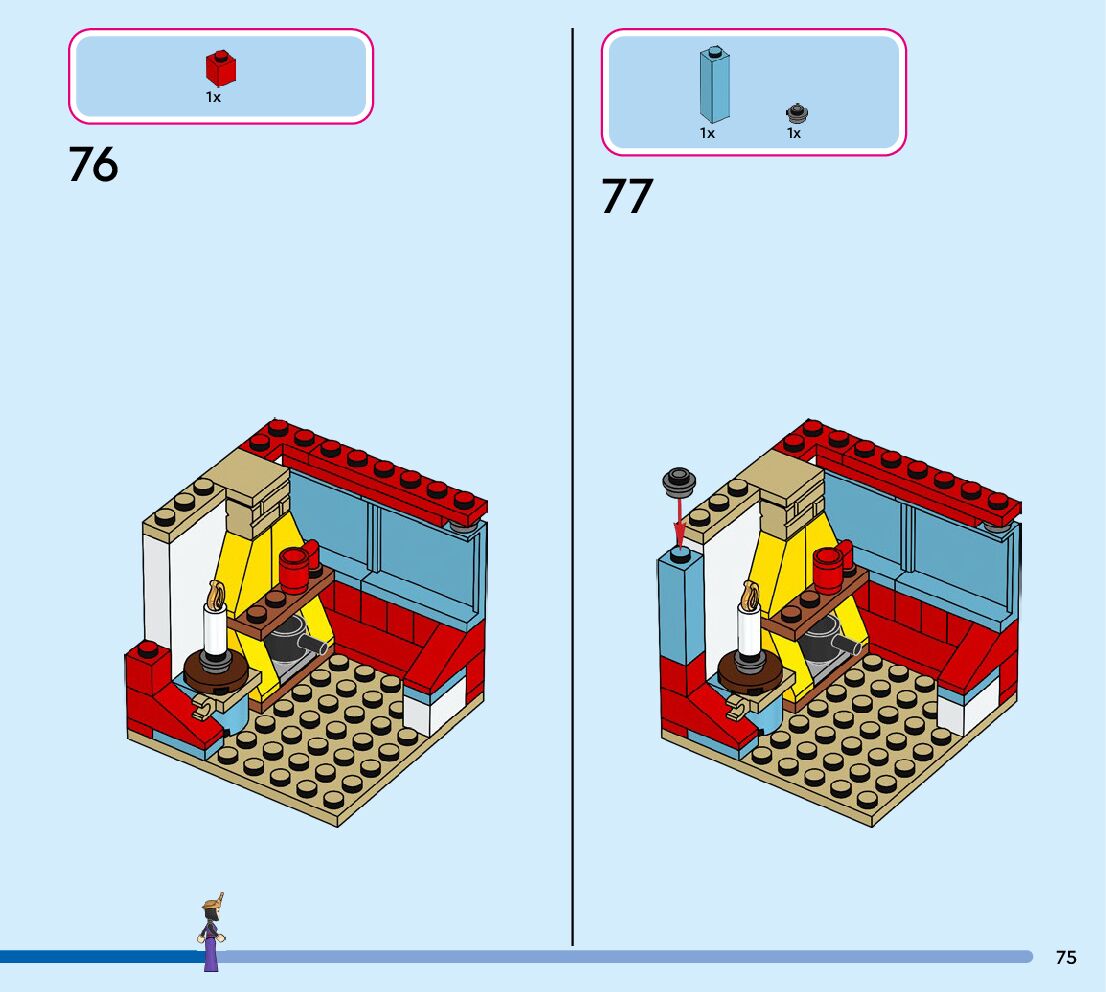 1x

76

1x 1x

77

75