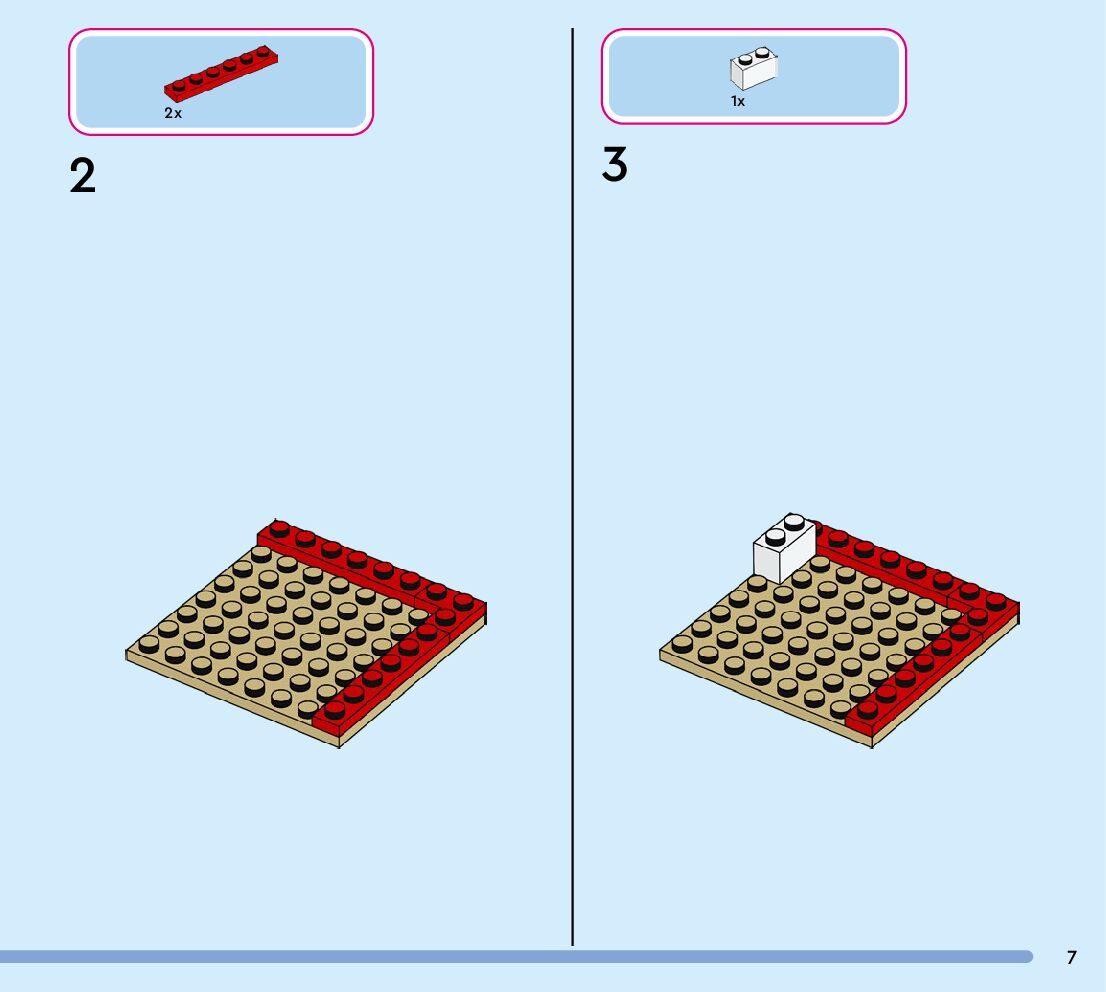 2x

2

1x

3

7