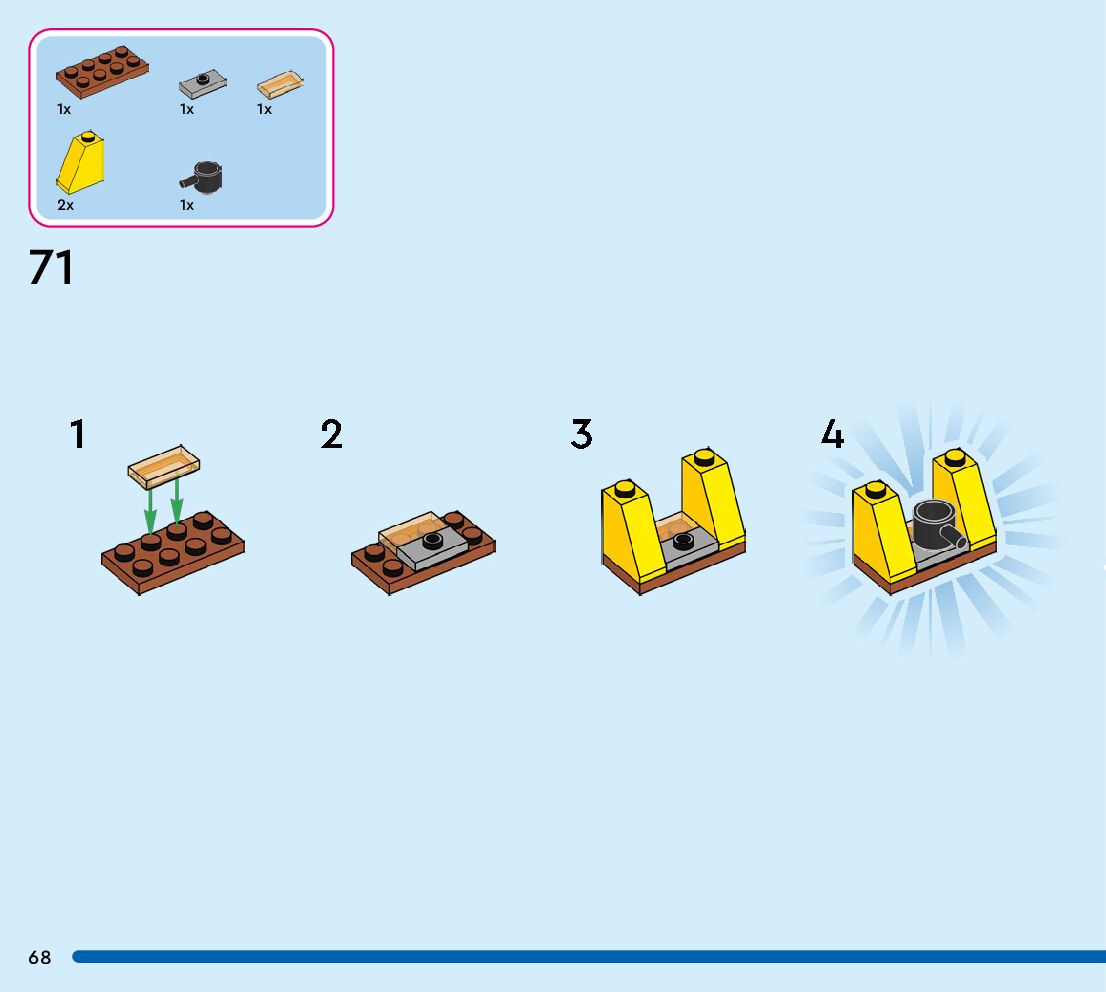 1x
1x
1x
2x
1x

71

1

2

3

4

68