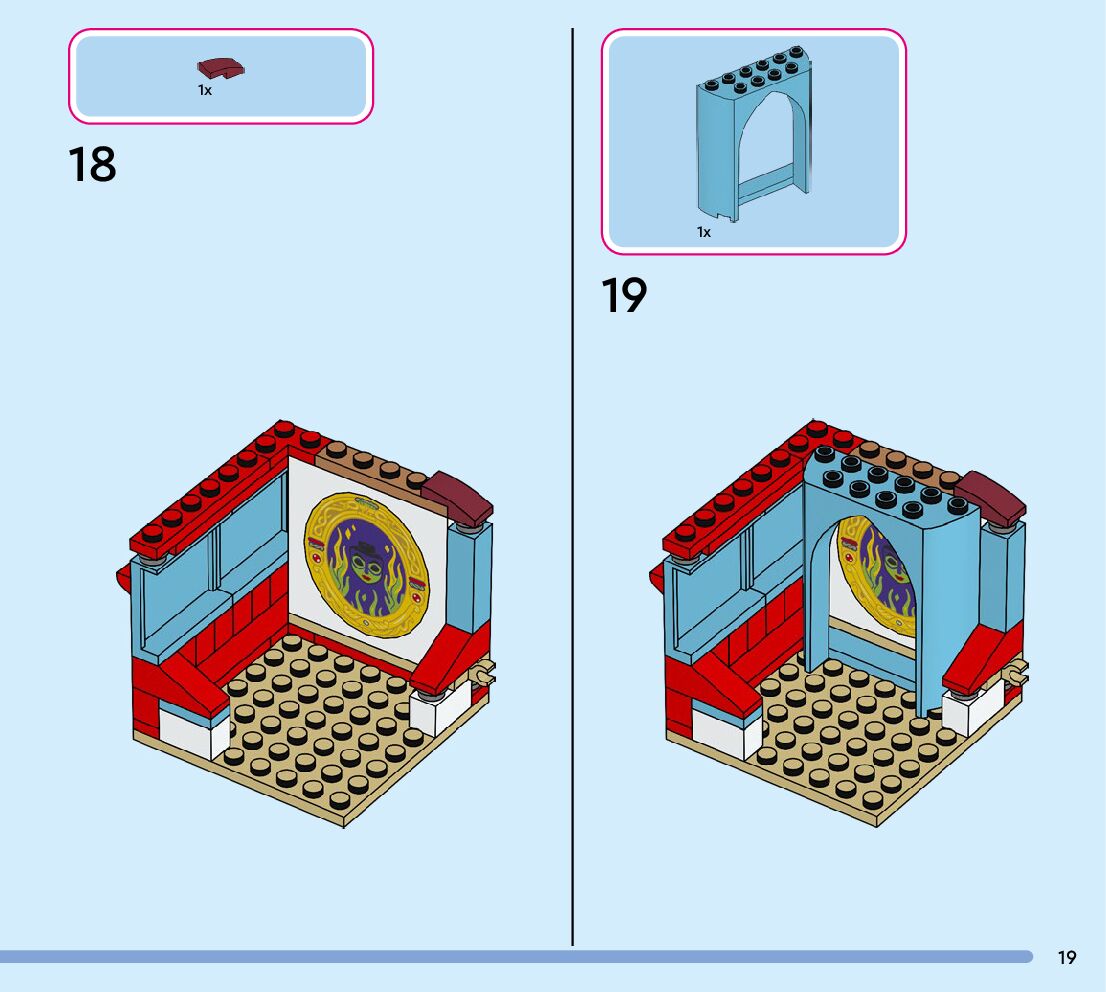 1x

18

1x

19

19