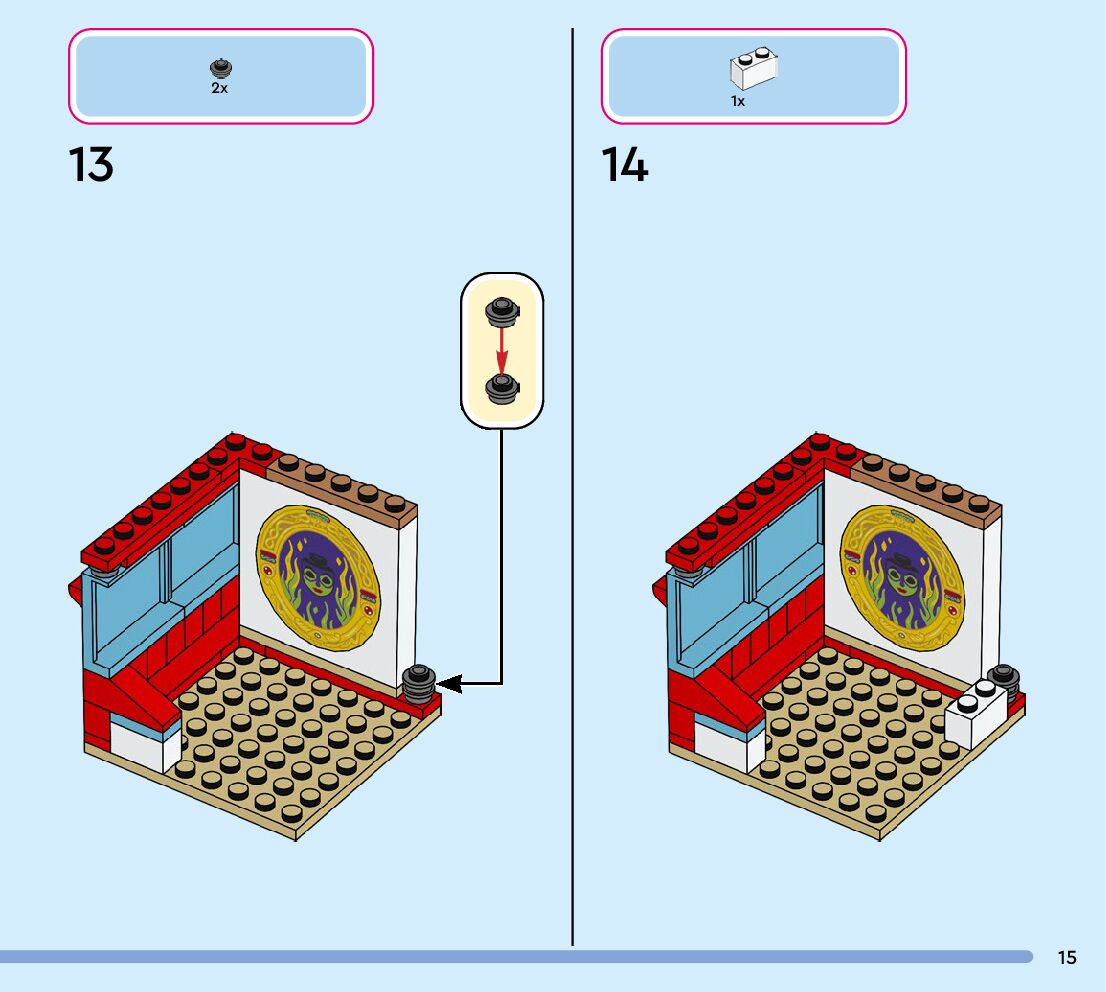 2x

13

1x

14

15