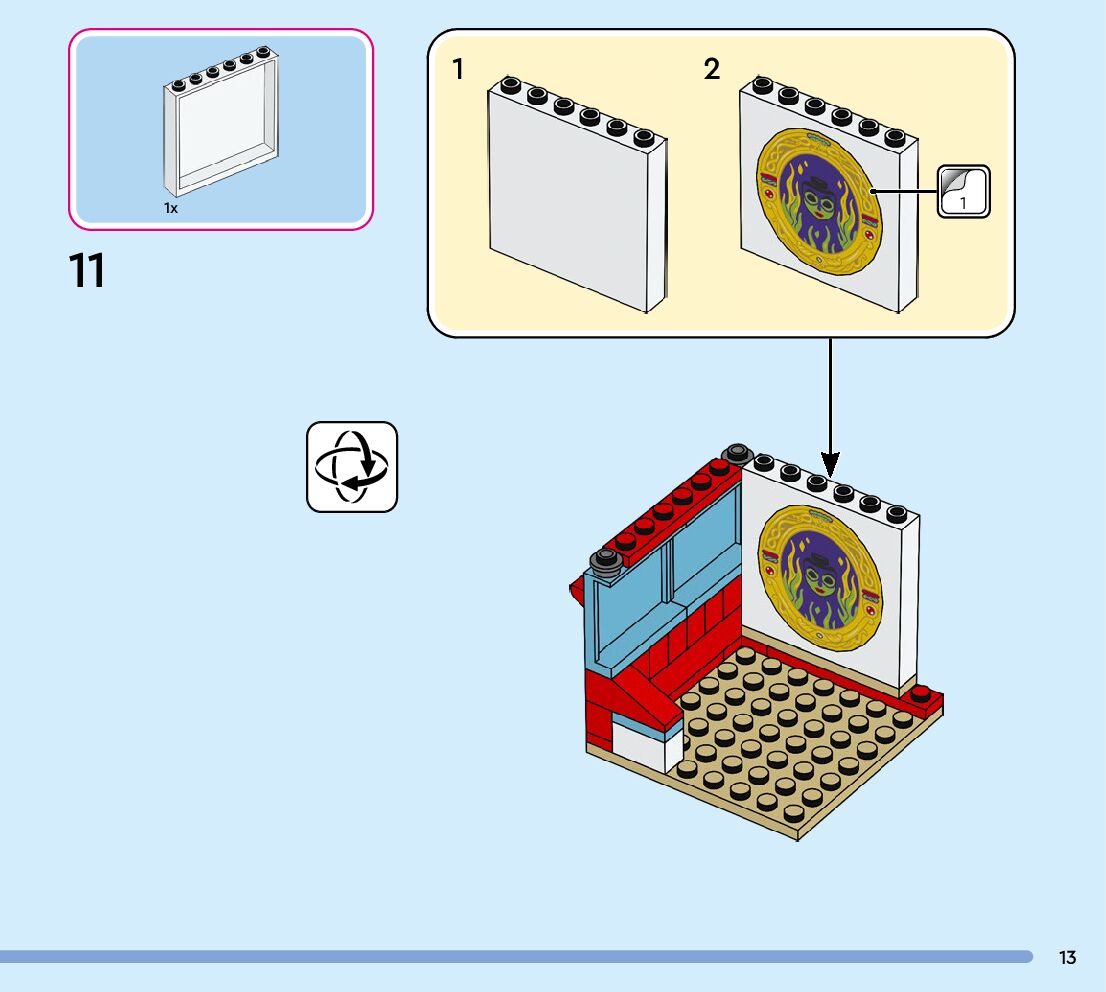 1x

11

1

2

1

13