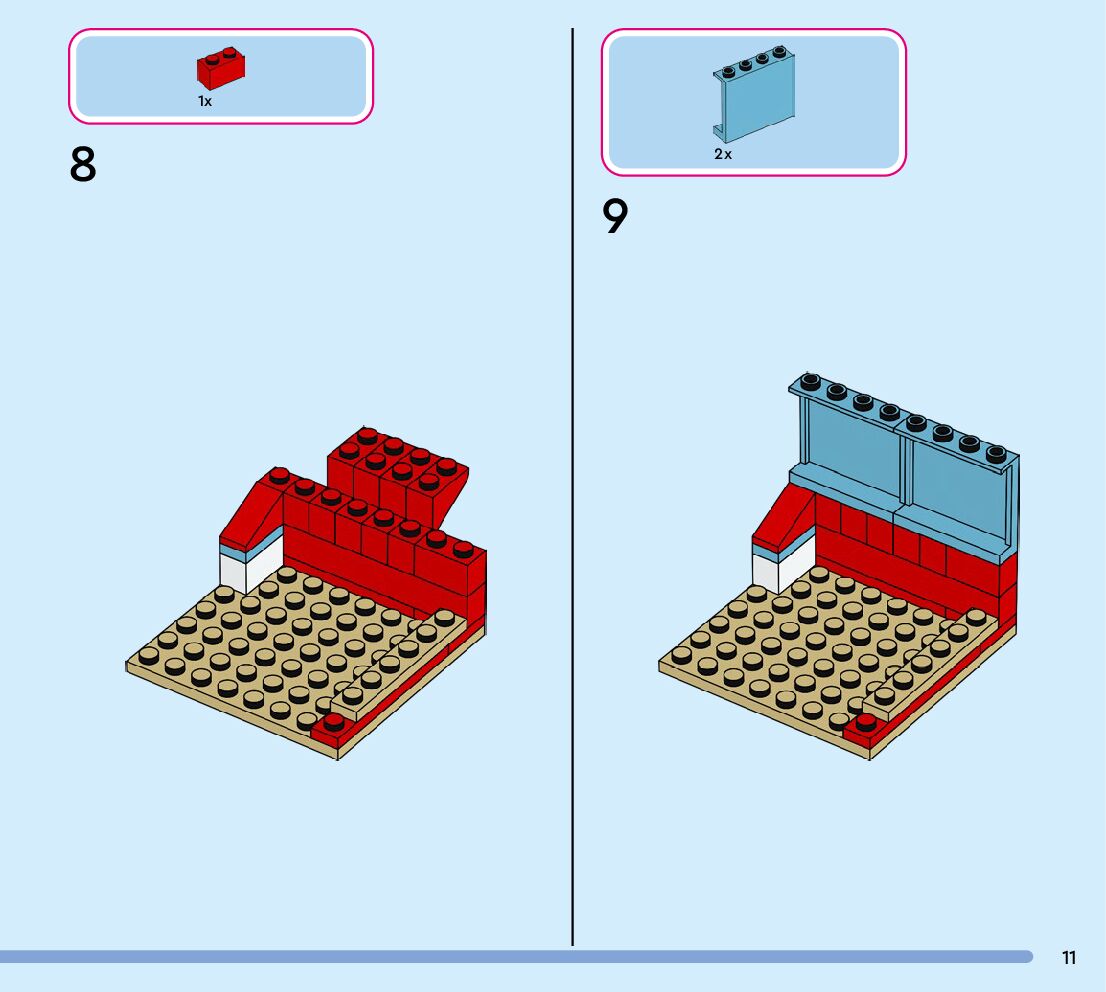 1x

8

2x

9

11