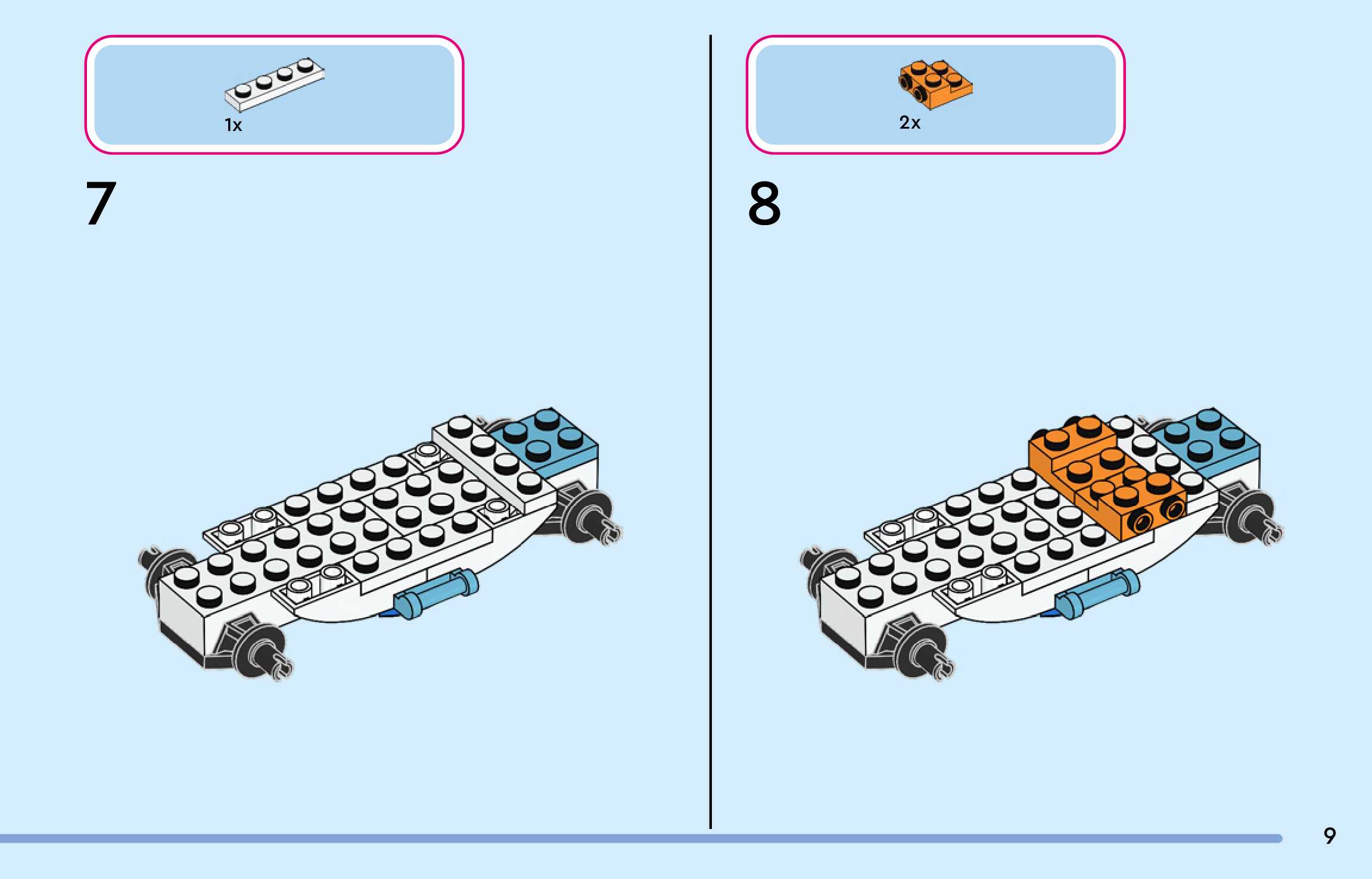 1x

7

2x

8

9