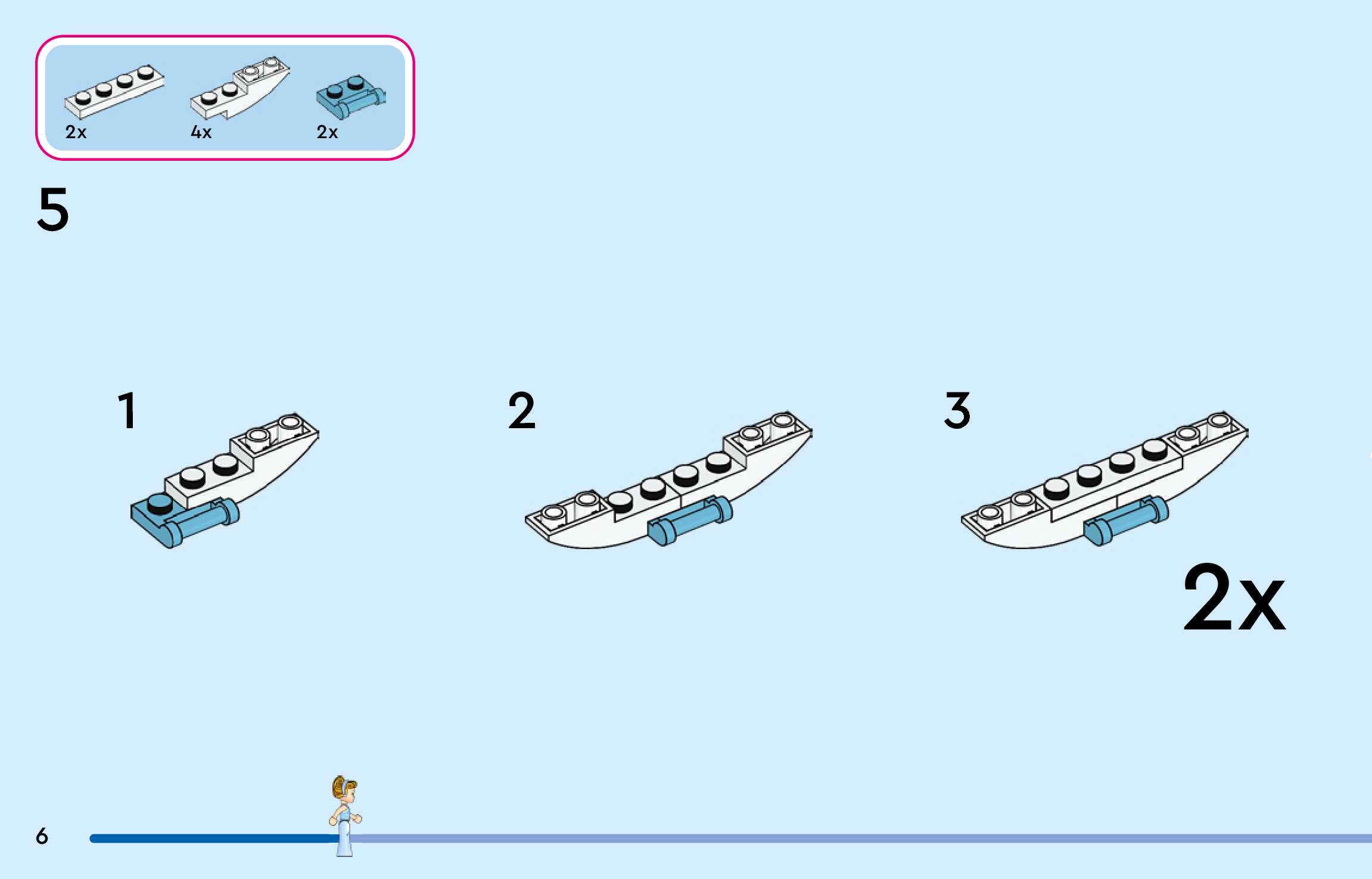 2x 4x 2x

5

1

2

3

2x

6