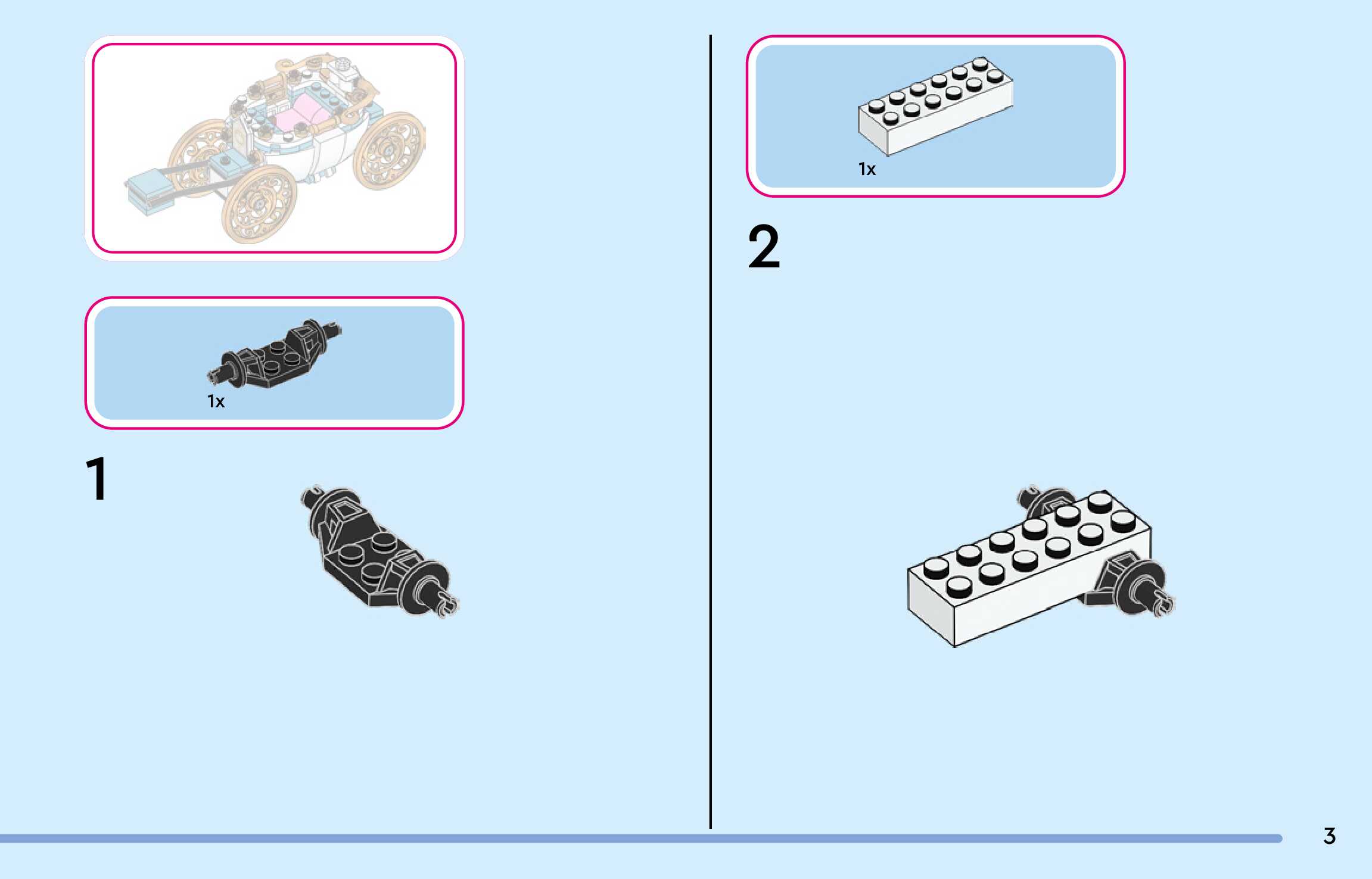 1x

1

1x

2

3