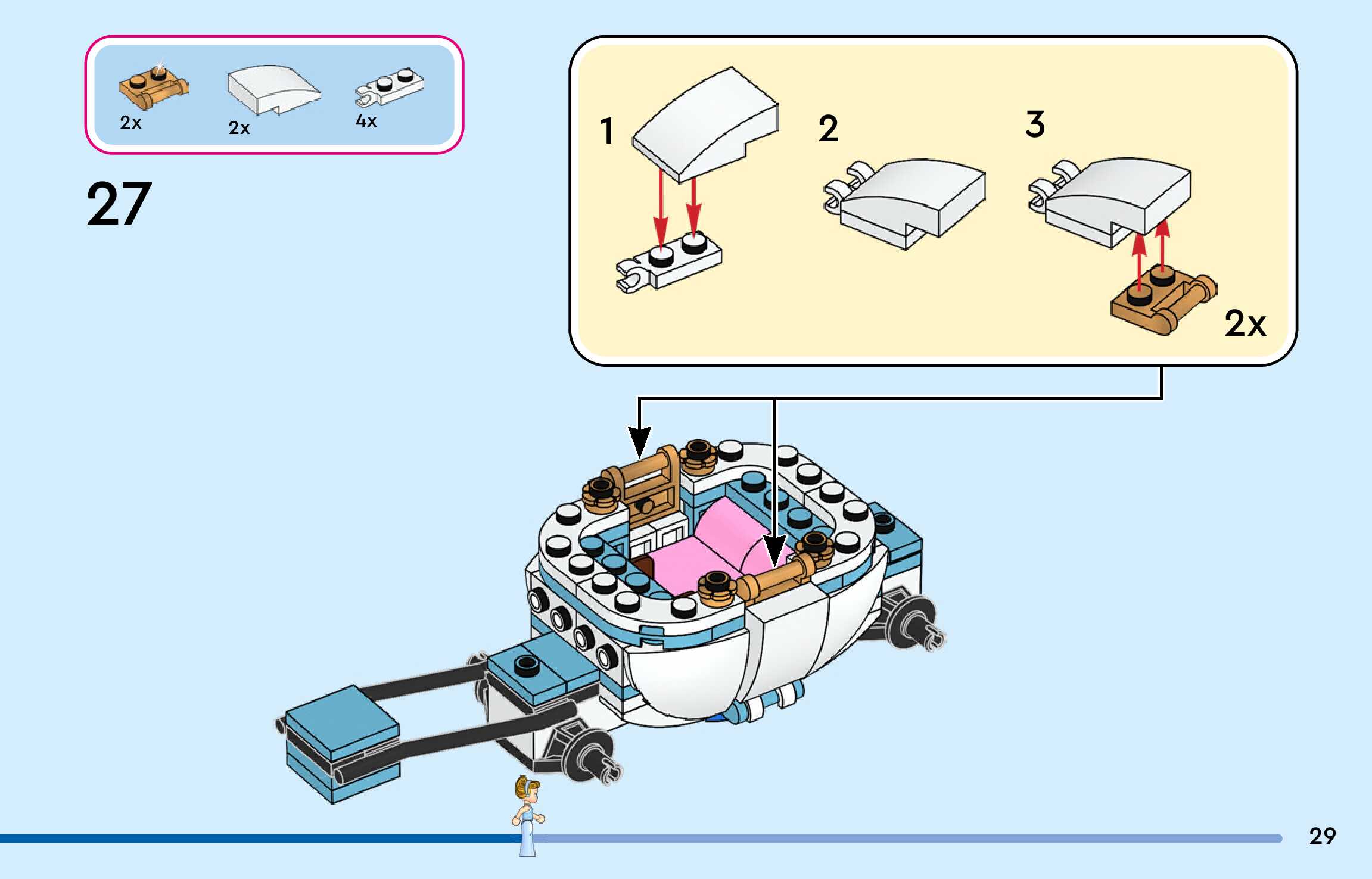 2x
2x
4x

27

1
2
3
2x

29