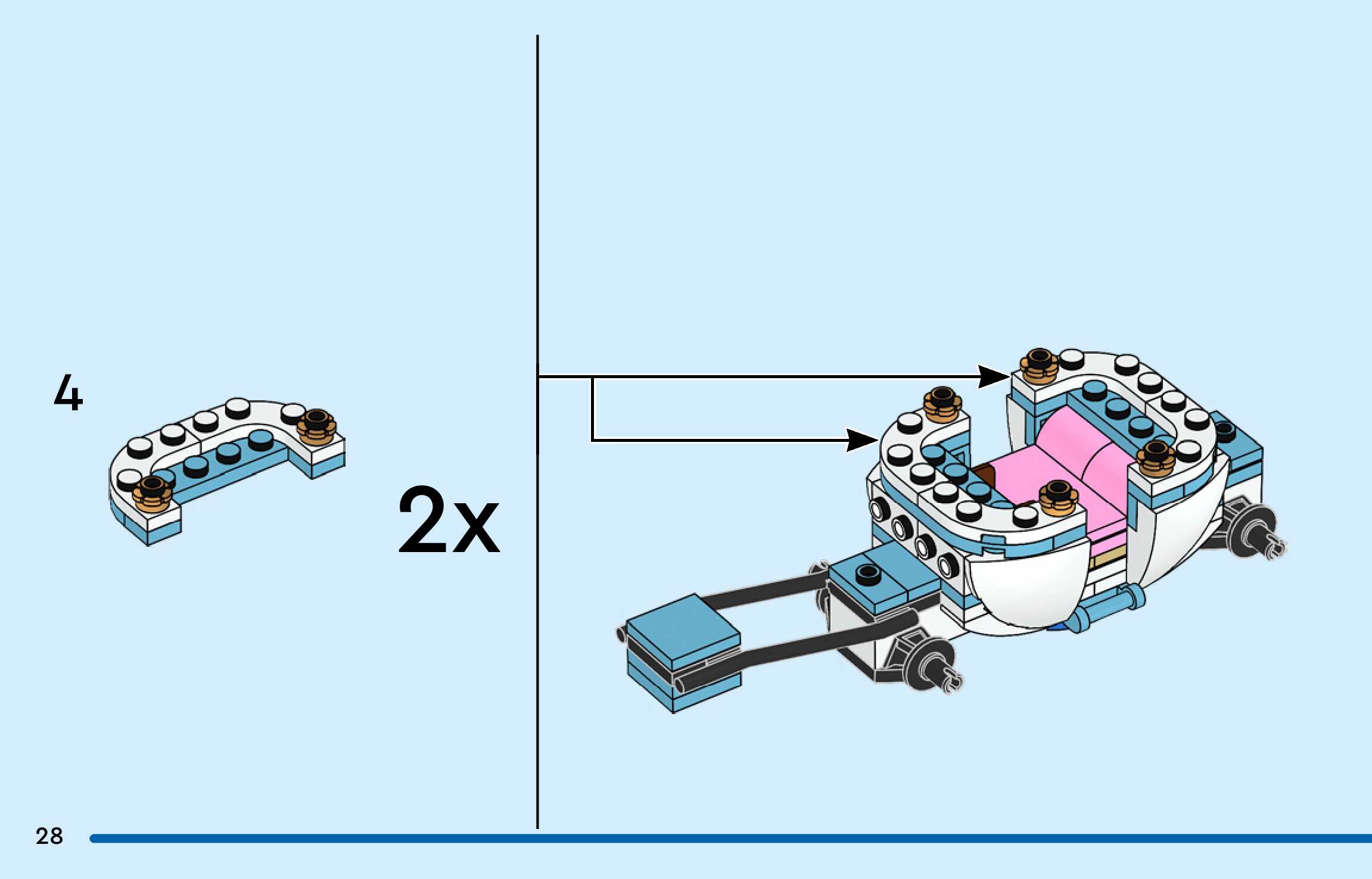 4

2x

28