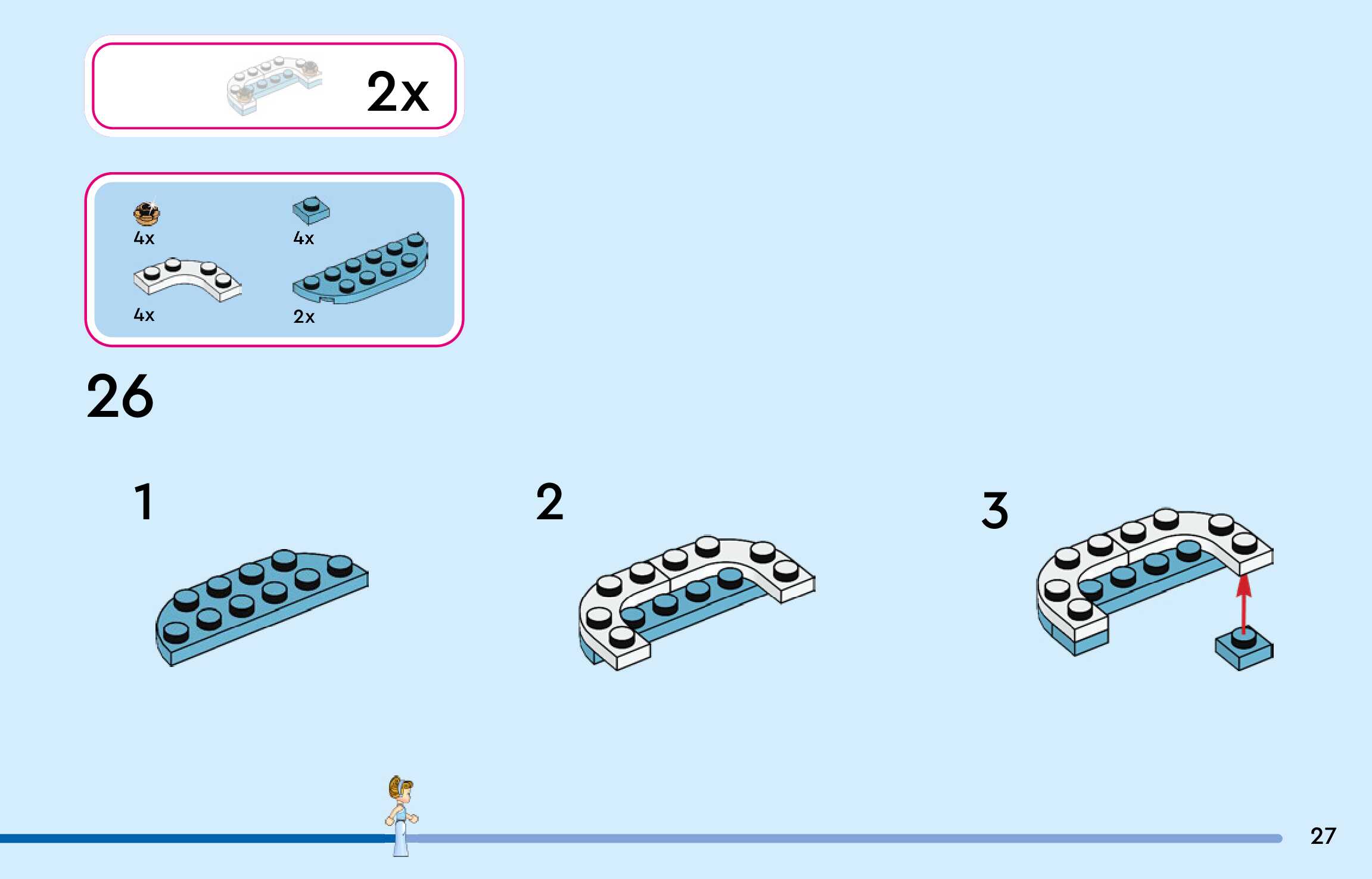 2x

4x
4x
4x
2x

26

1

2

3

27